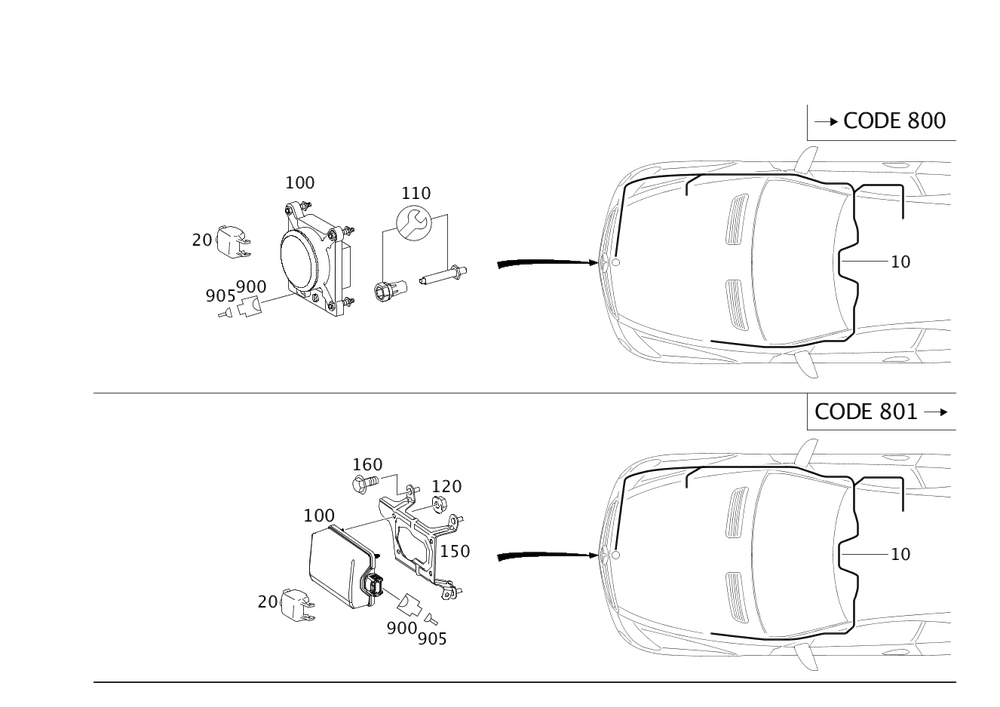 → CODE 800

100
110
20
905
900
10

CODE 801 →

160
120
100
150
20
900
905
10