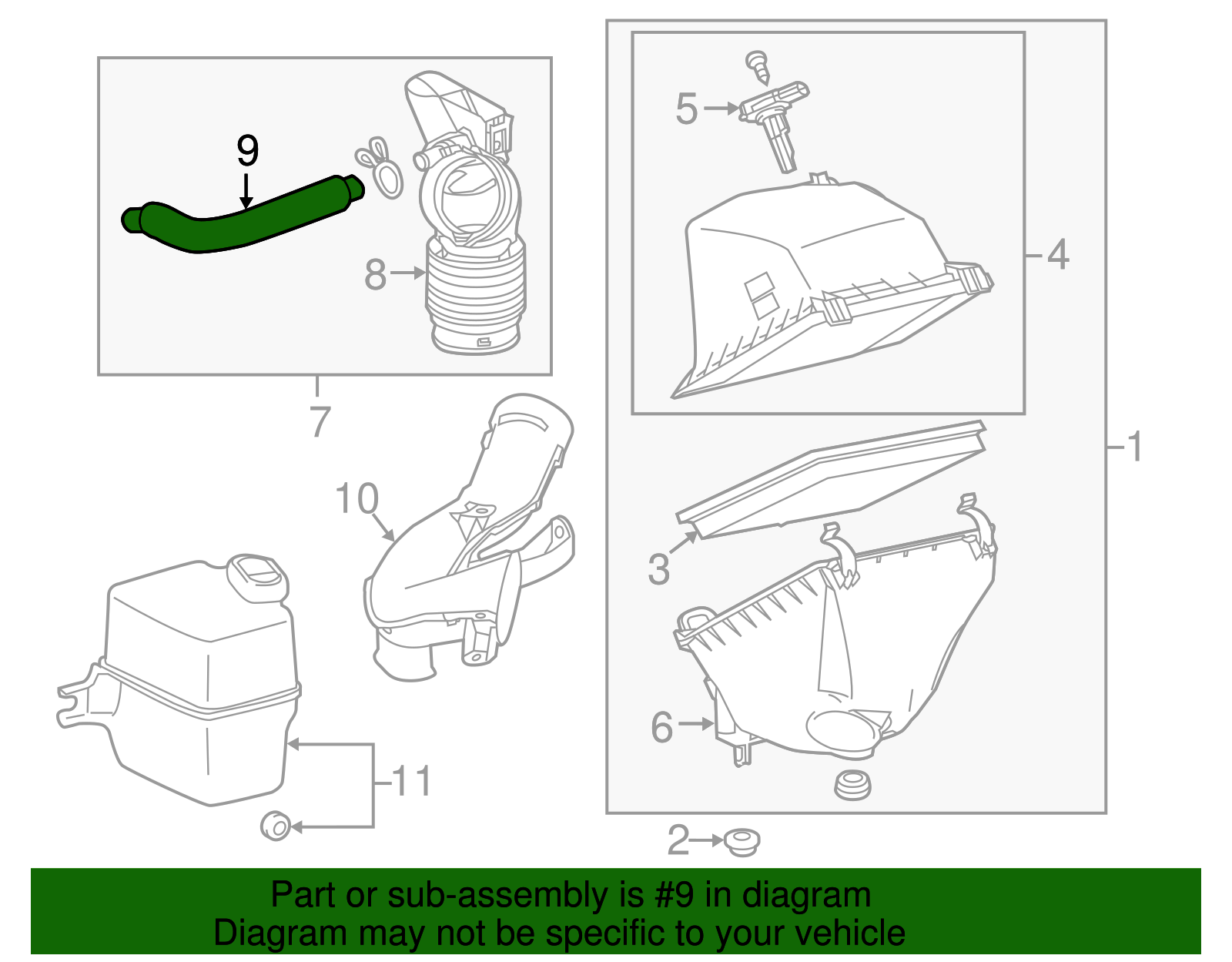 9
8
7
5
4
1
10
3
6
11
2

Part or sub-assembly is #9 in diagram
Diagram may not be specific to your vehicle