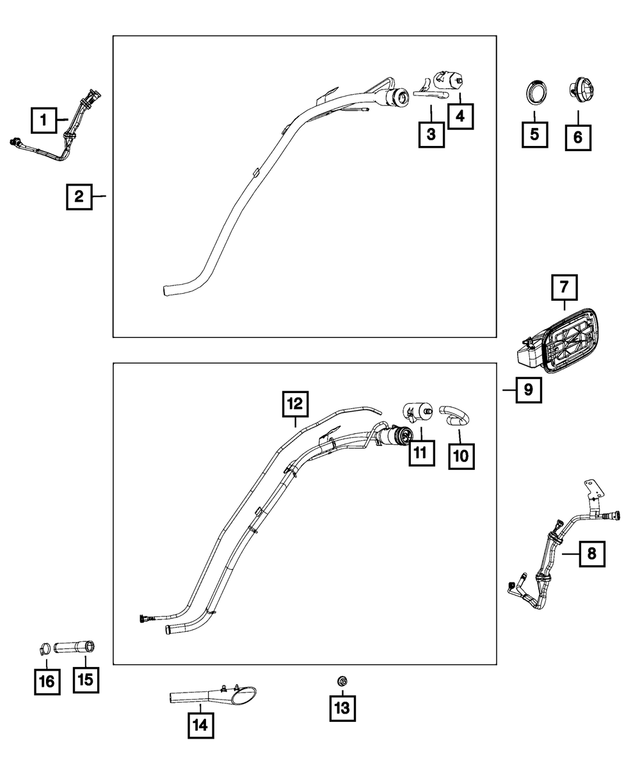 1
2
3
4
5
6
7
9
12
11
10
8
16
15
14
13