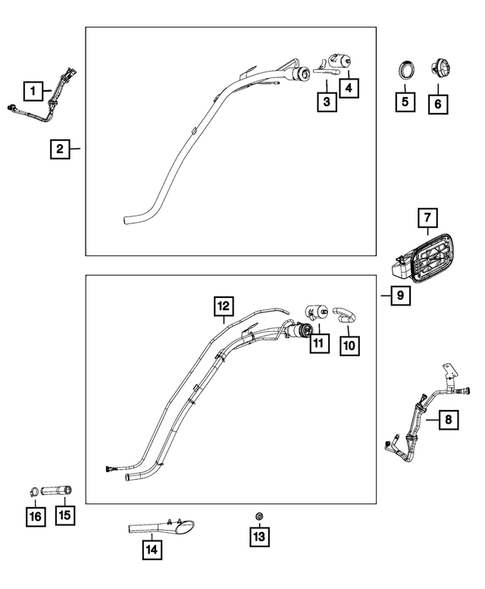 1
2
3
4
5
6
7
9
12
11
10
8
16
15
14
13