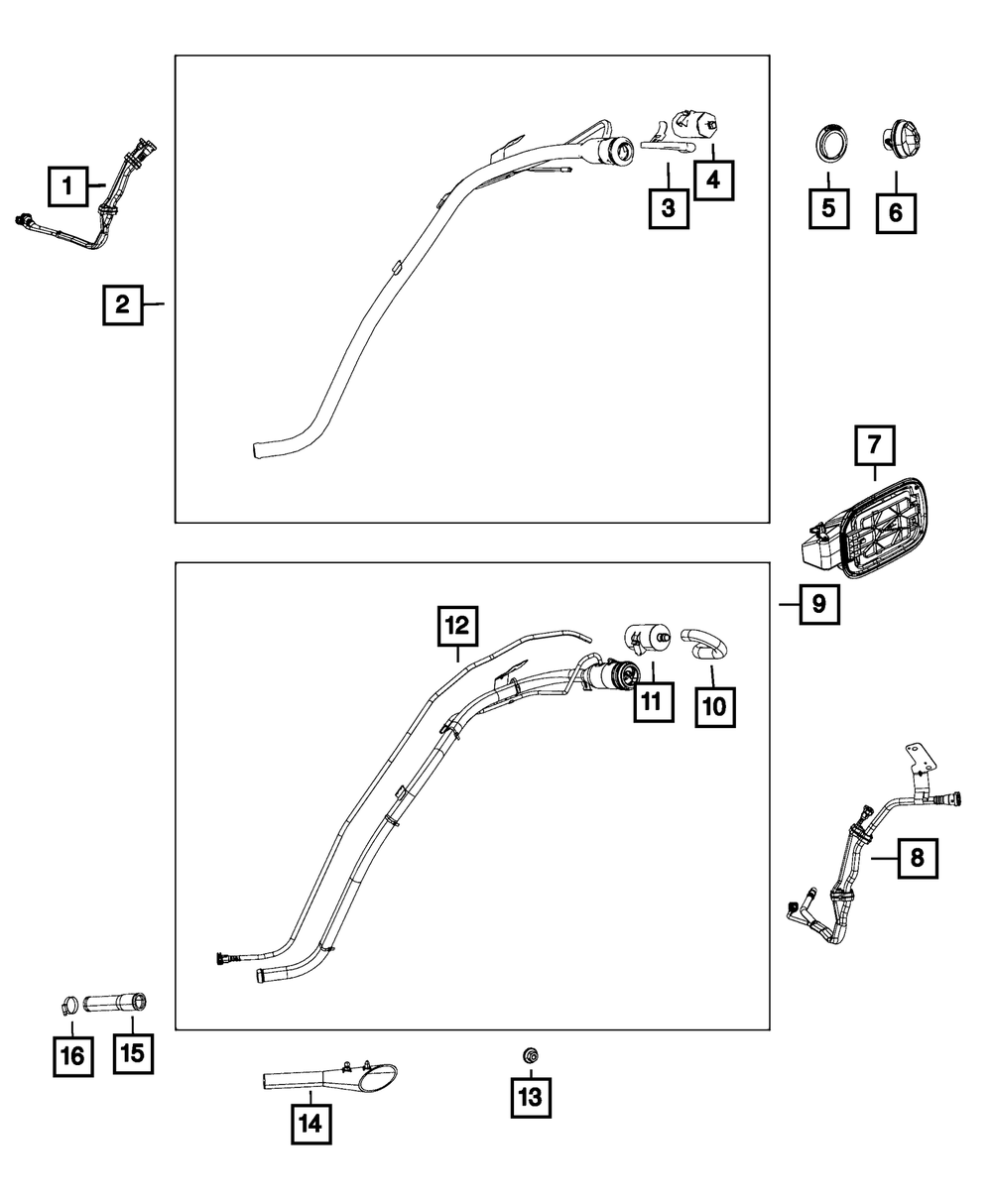 1
2
3
4
5
6
7
9
12
11
10
8
16
15
14
13