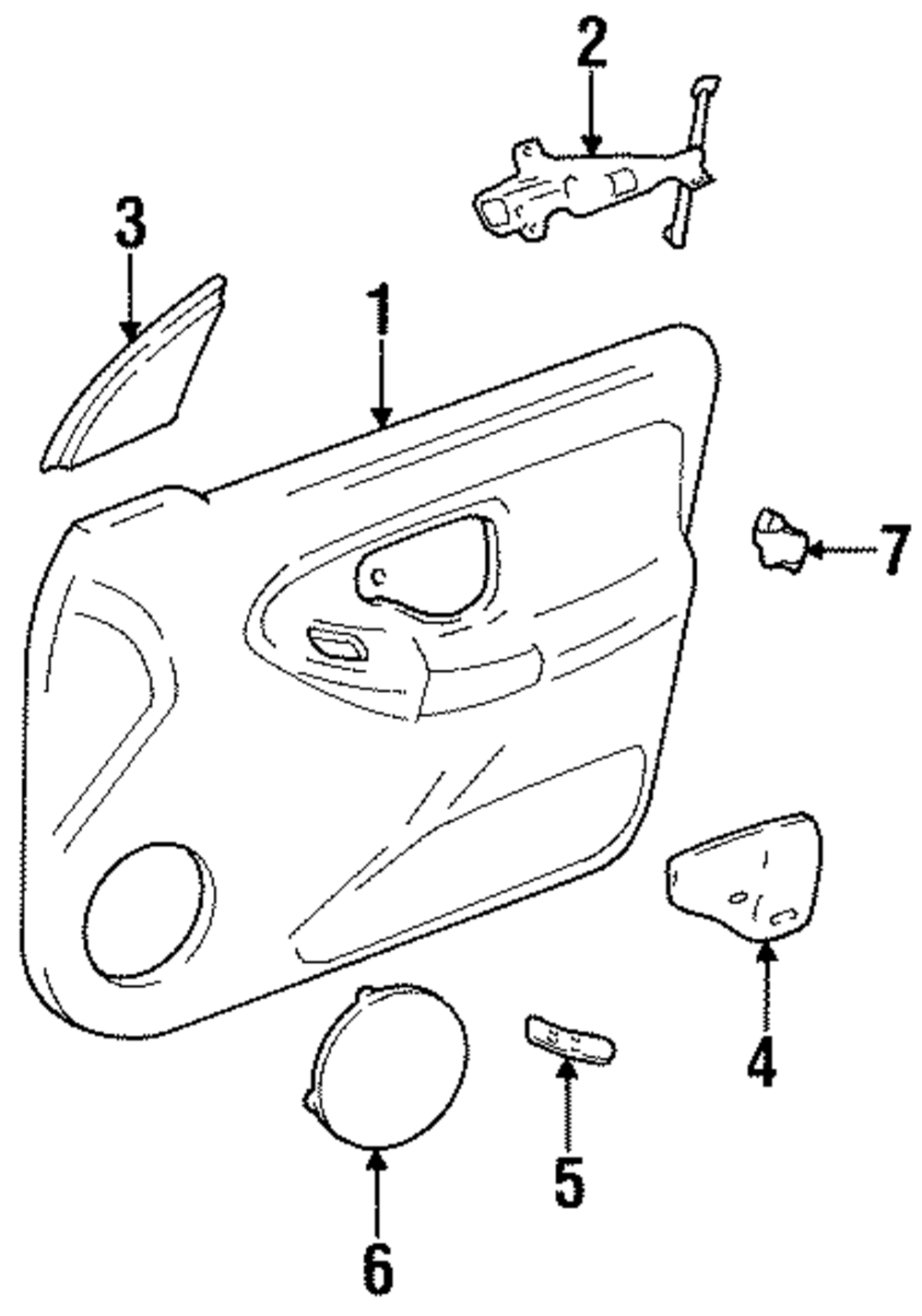 2
3
1
7
4
5
6