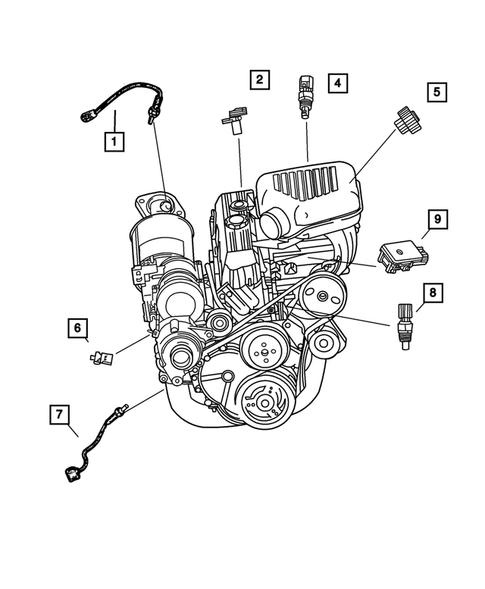 1
2
4
5
9
8
6
7