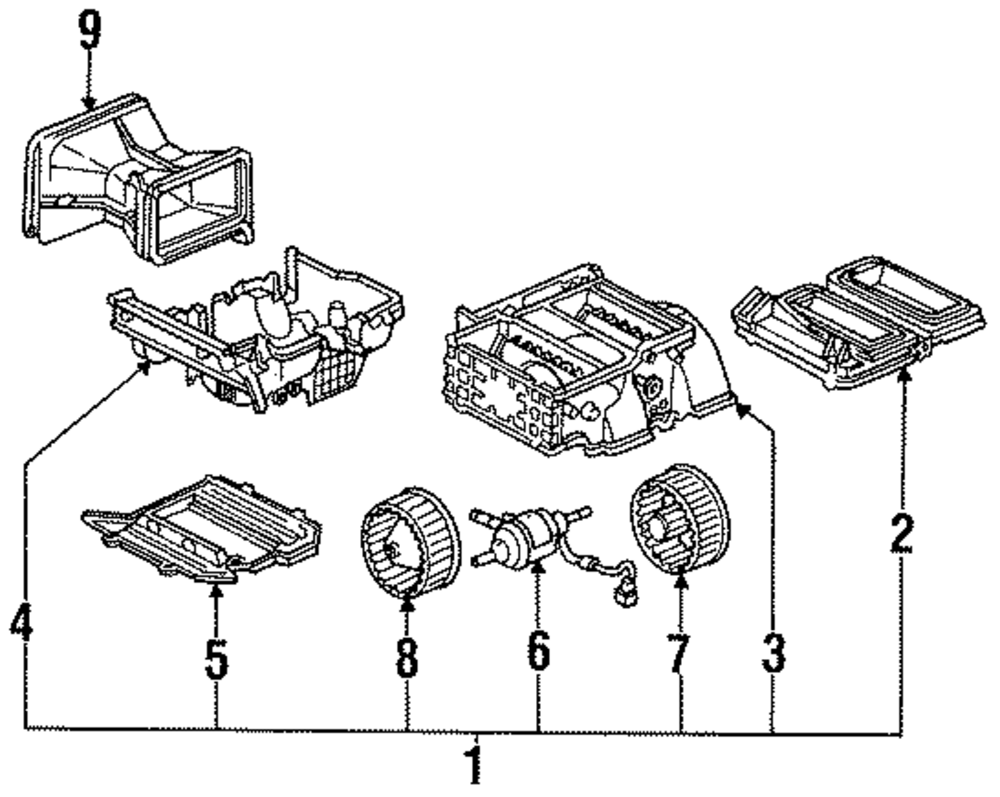 9
4
5
8
6
7
3
2
1