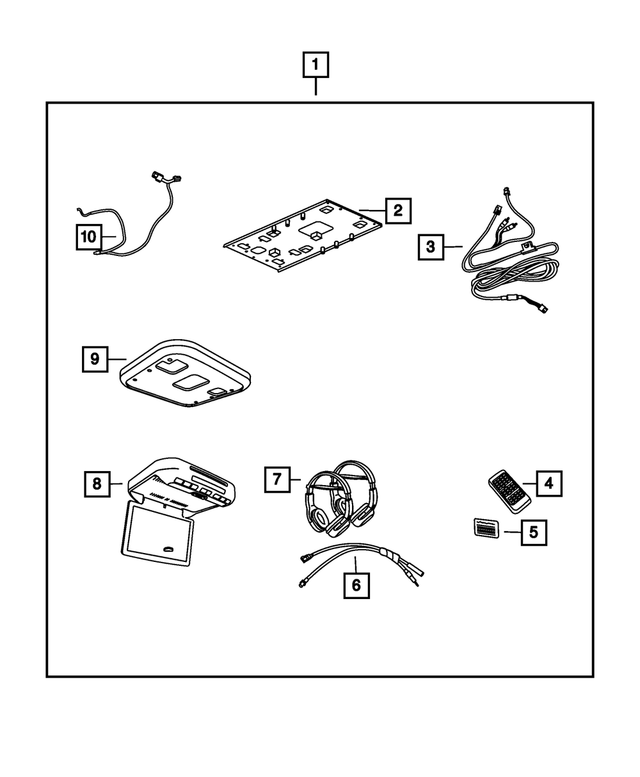 1
10
2
3
9
8
7
4
5
6