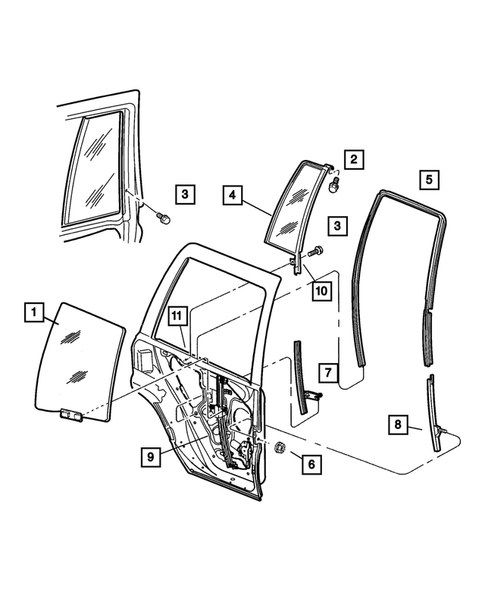 2
3
4
5
3
10
1
11
7
8
9
6