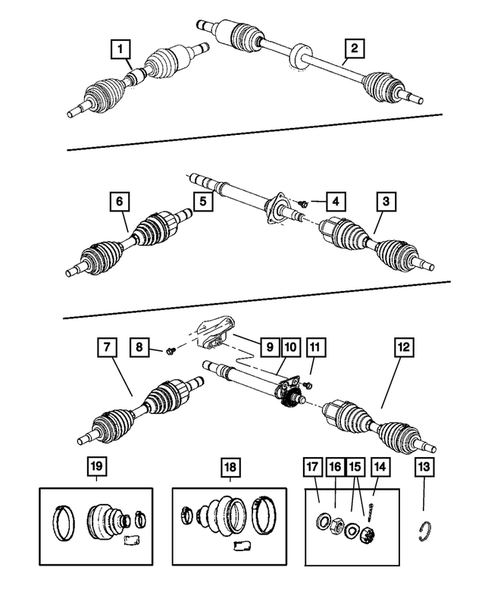 1
2
6
5
4
3
7
8
9
10
11
12
19
18
17
16
15
14
13