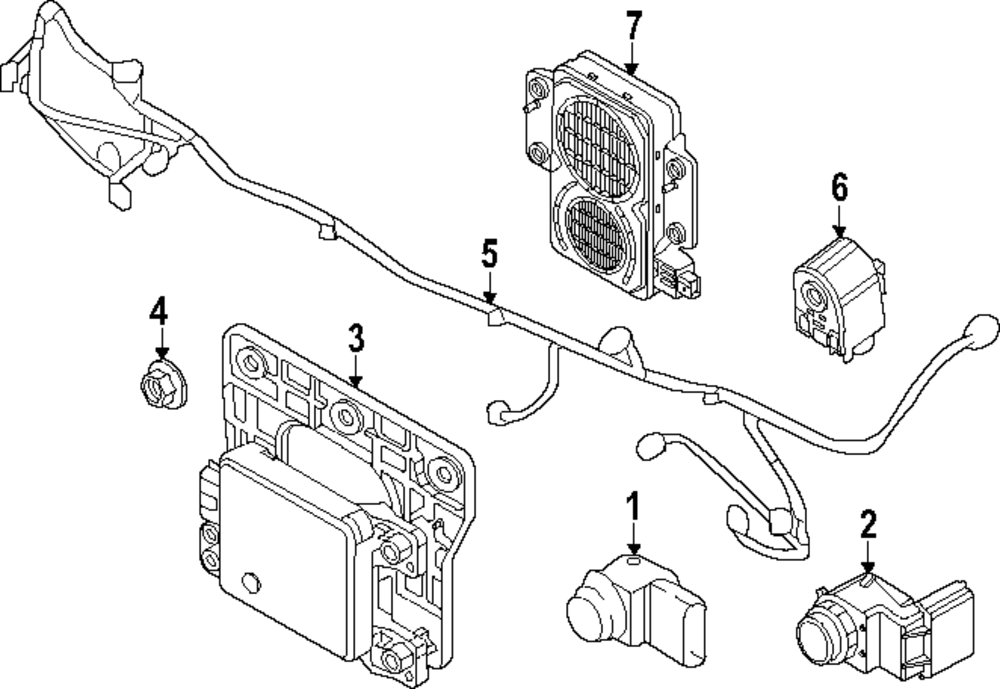 7
6
5
4
3
1
2