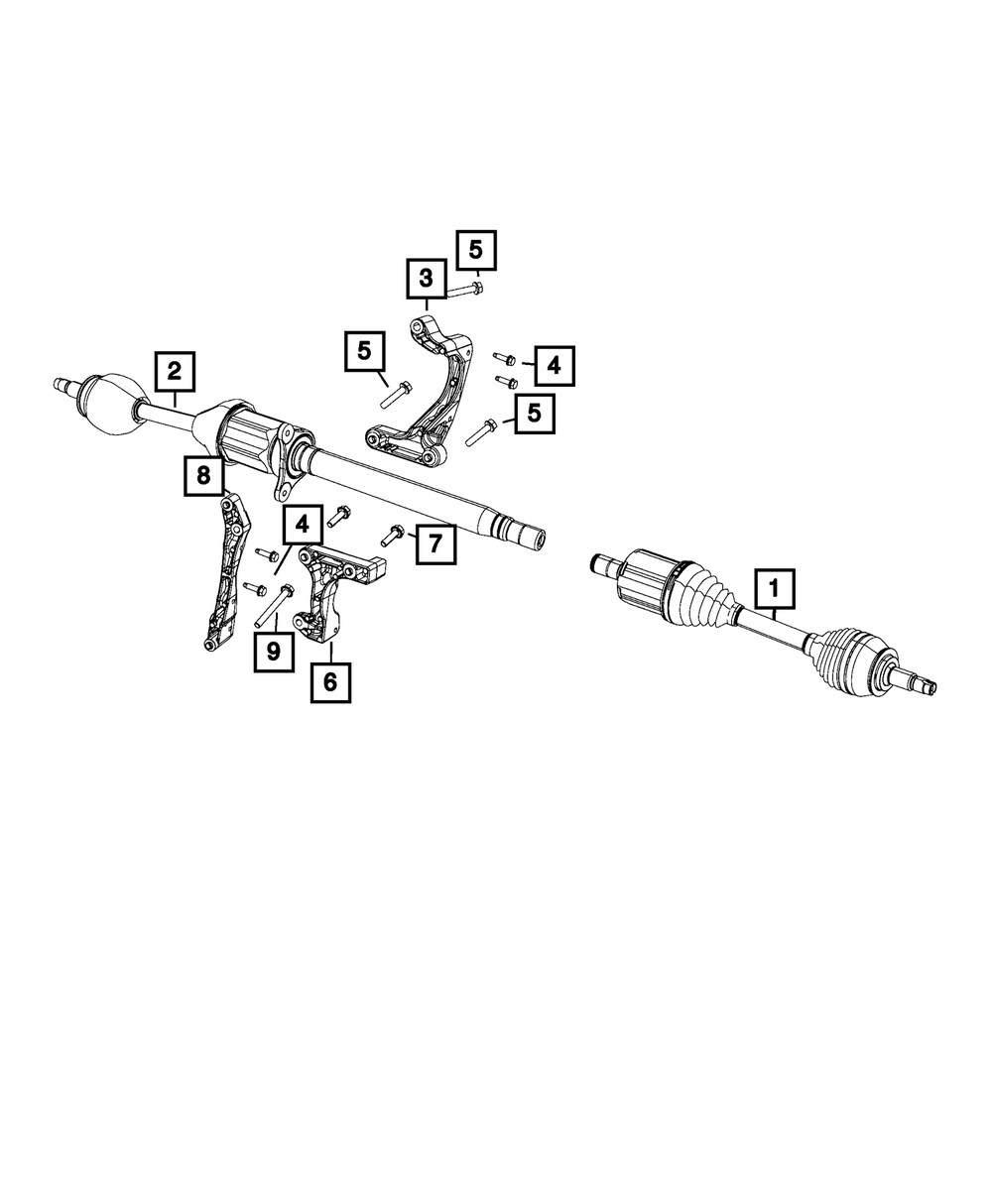 5
3
5
4
2
5
8
4
7
1
9
6