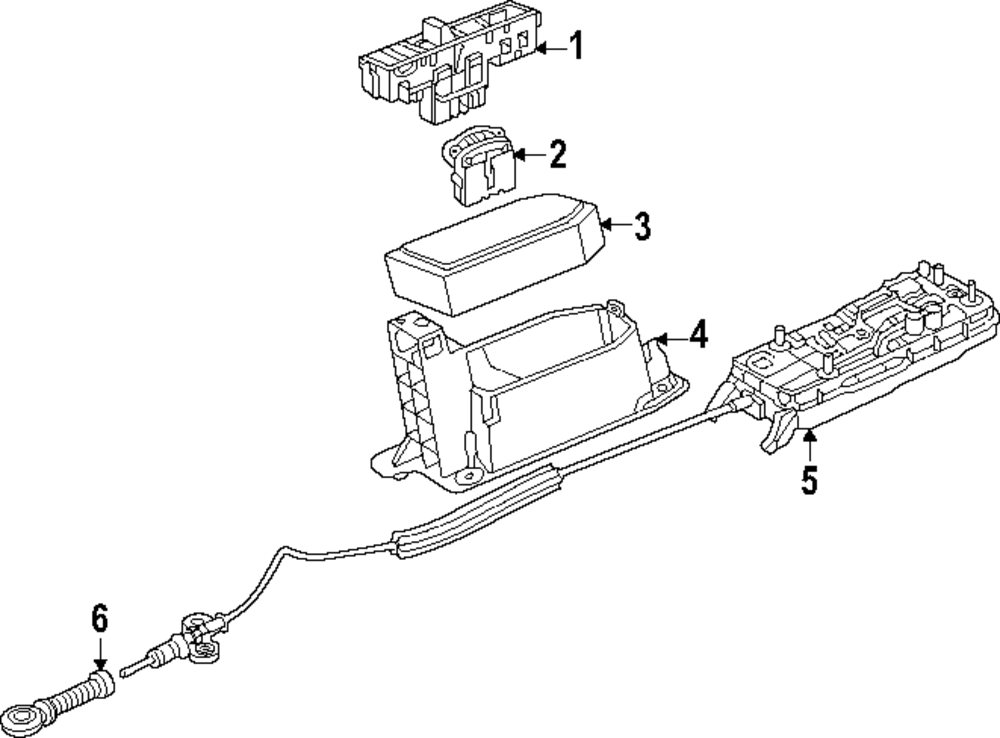 1
2
3
4
5
6