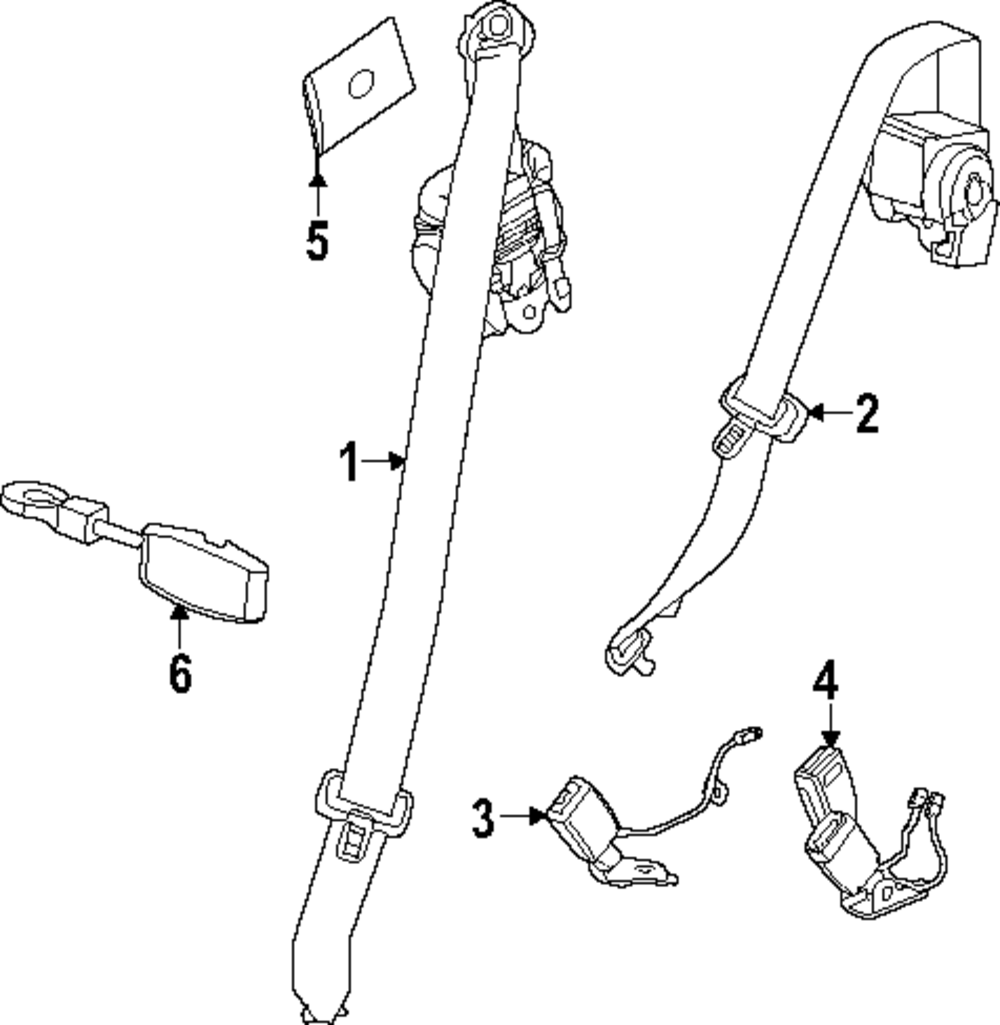 5

1

2

6

4

3