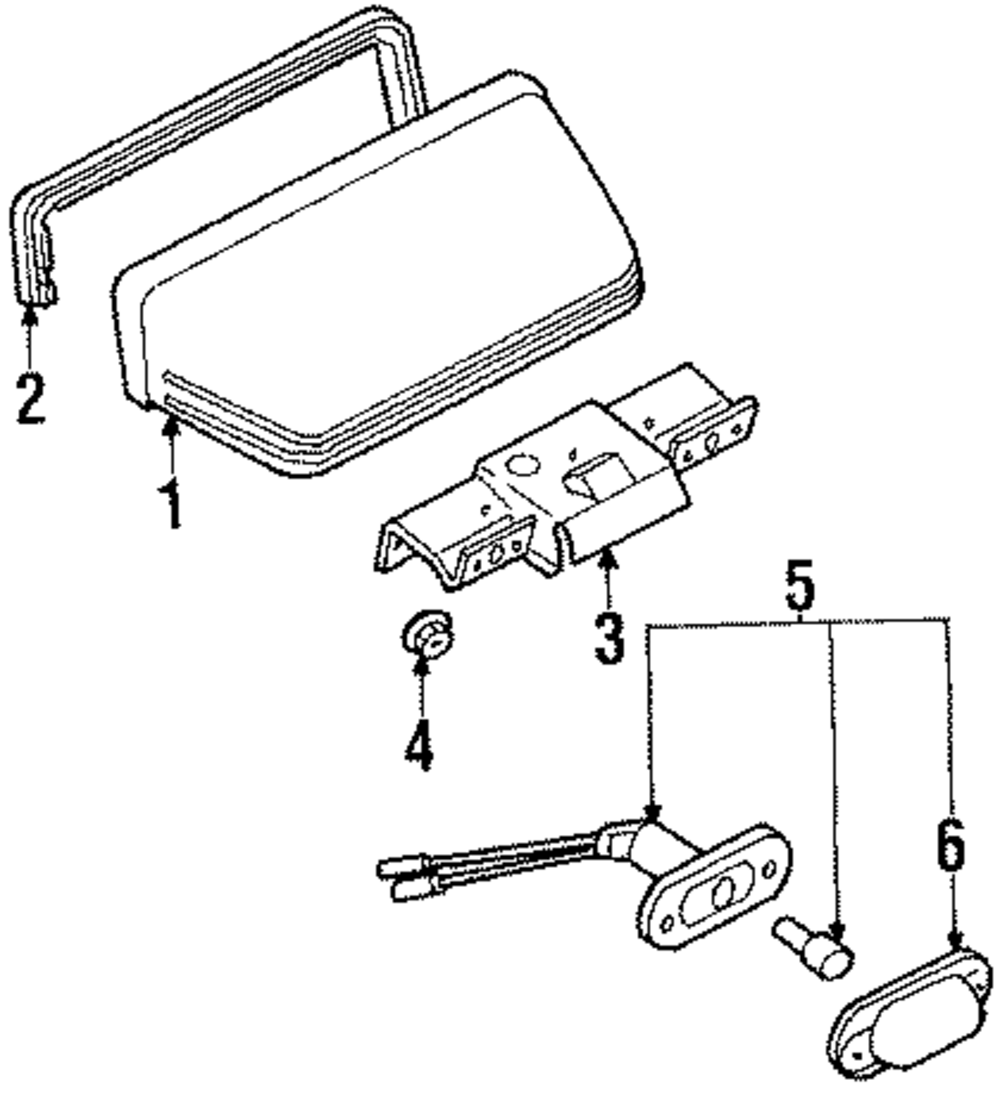 2
1
3
4
5
6