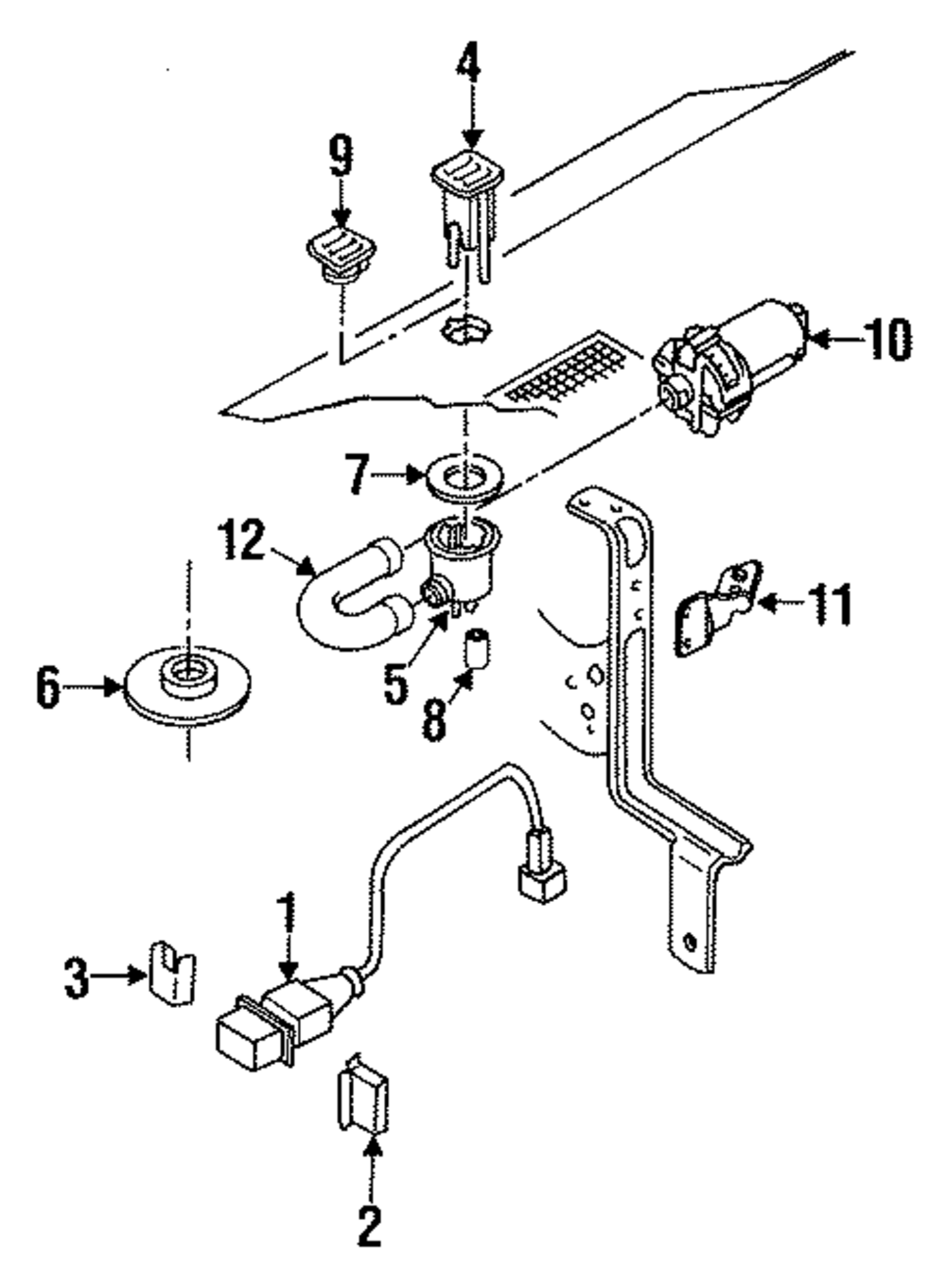 4
9
10
7
12
11
5
6
8
1
3
2