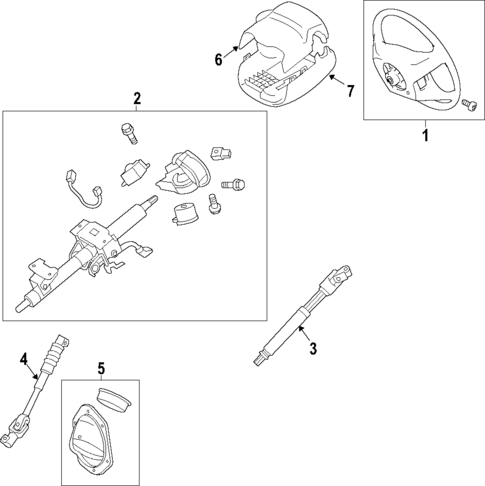 6
7
1
2
3
4
5