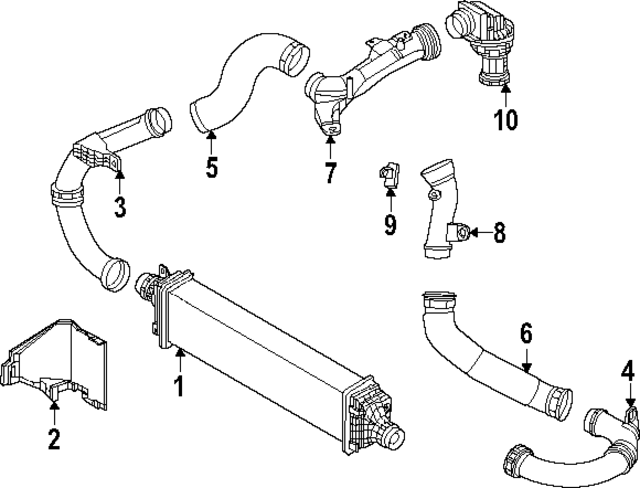 10
5
7
3
9
8
6
4
1
2