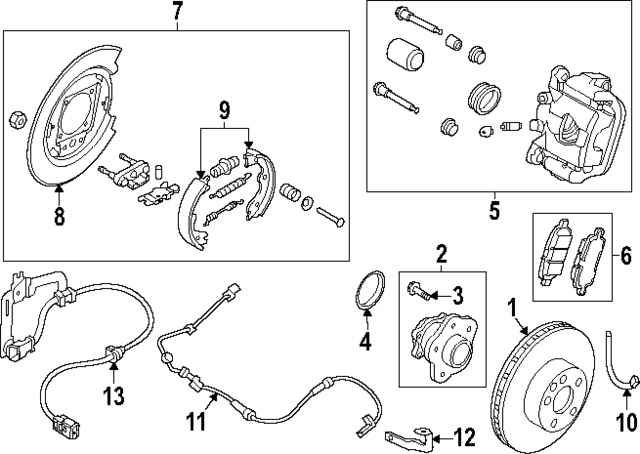 7
9
8
5
6
2
3
4
1
13
11
12
10