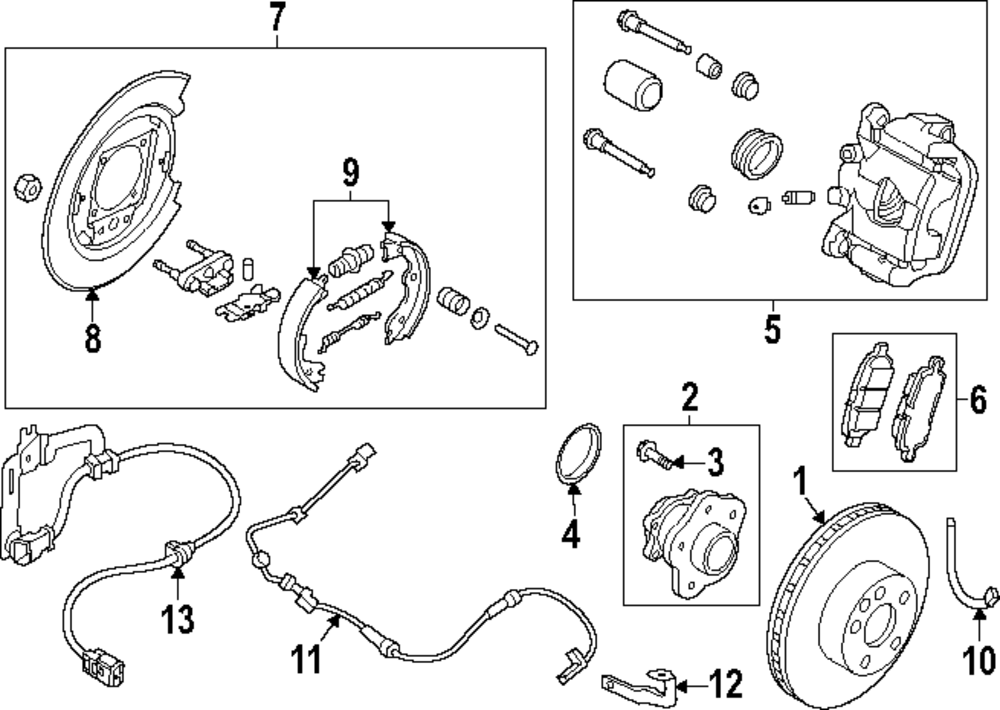 7
9
8
5
6
2
3
4
1
13
11
12
10