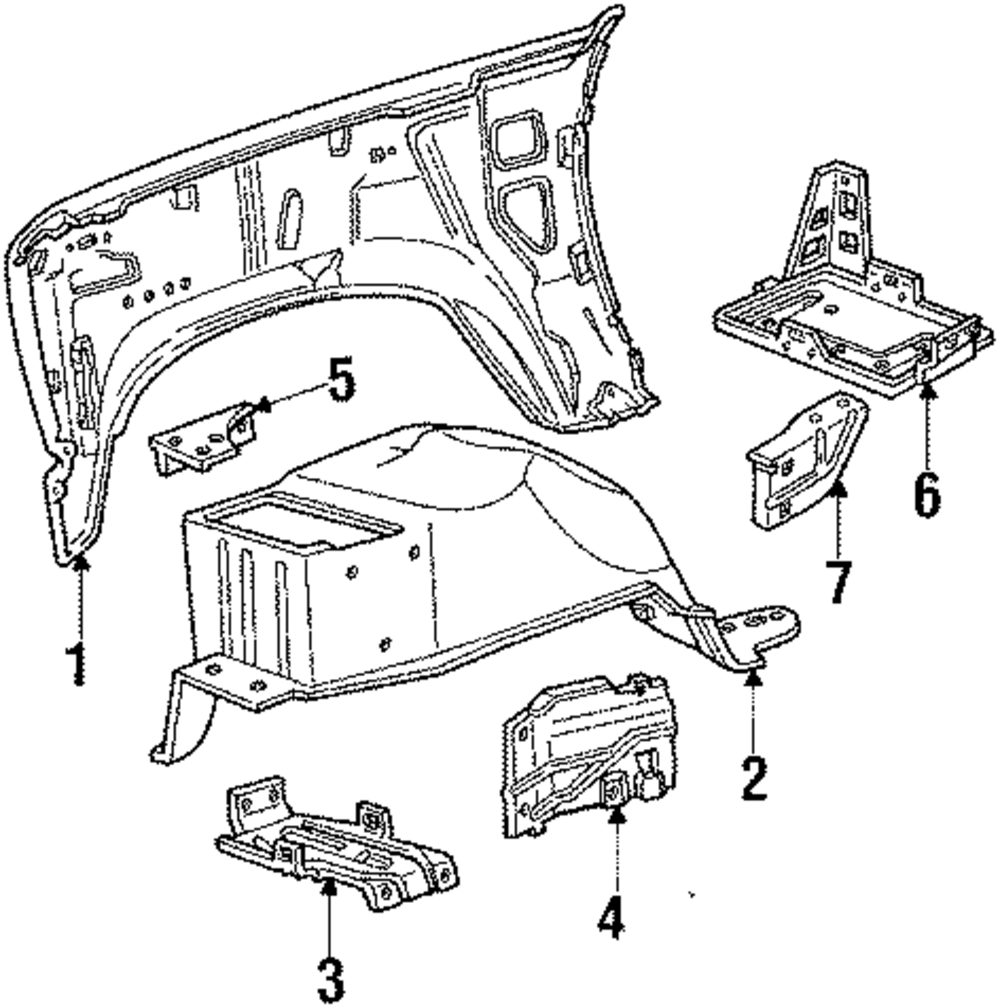 5
6
7
1
2
4
3