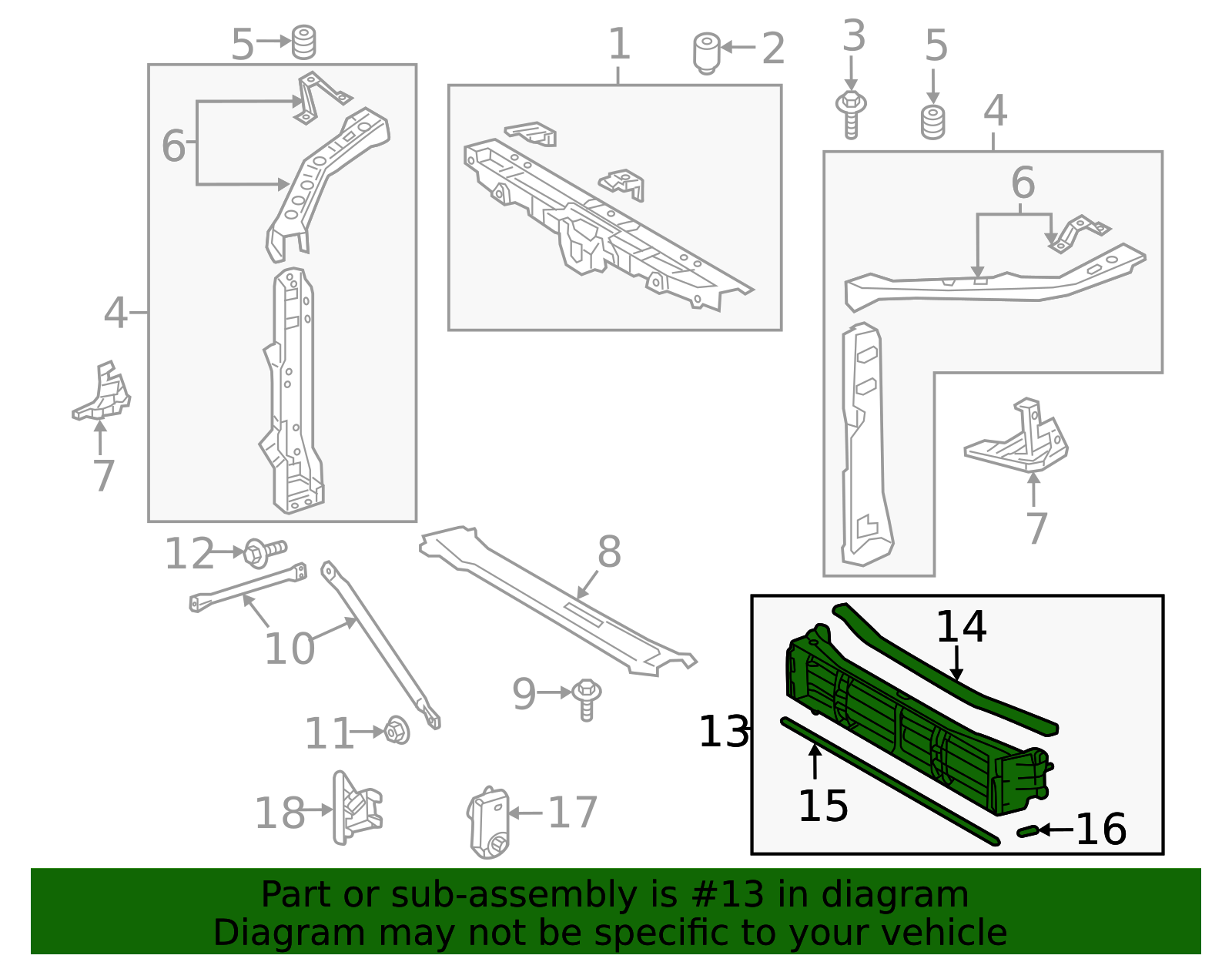 5
1
2
3
5
4
6
6
4
7
7
12
8
10
9
11
14
13
15
16
18
17

Part or sub-assembly is #13 in diagram
Diagram may not be specific to your vehicle