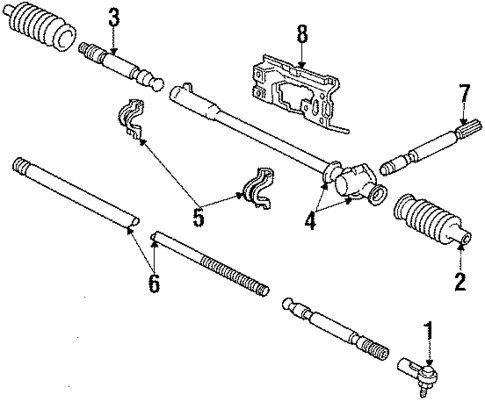 3
8
7
5
4
6
2
1