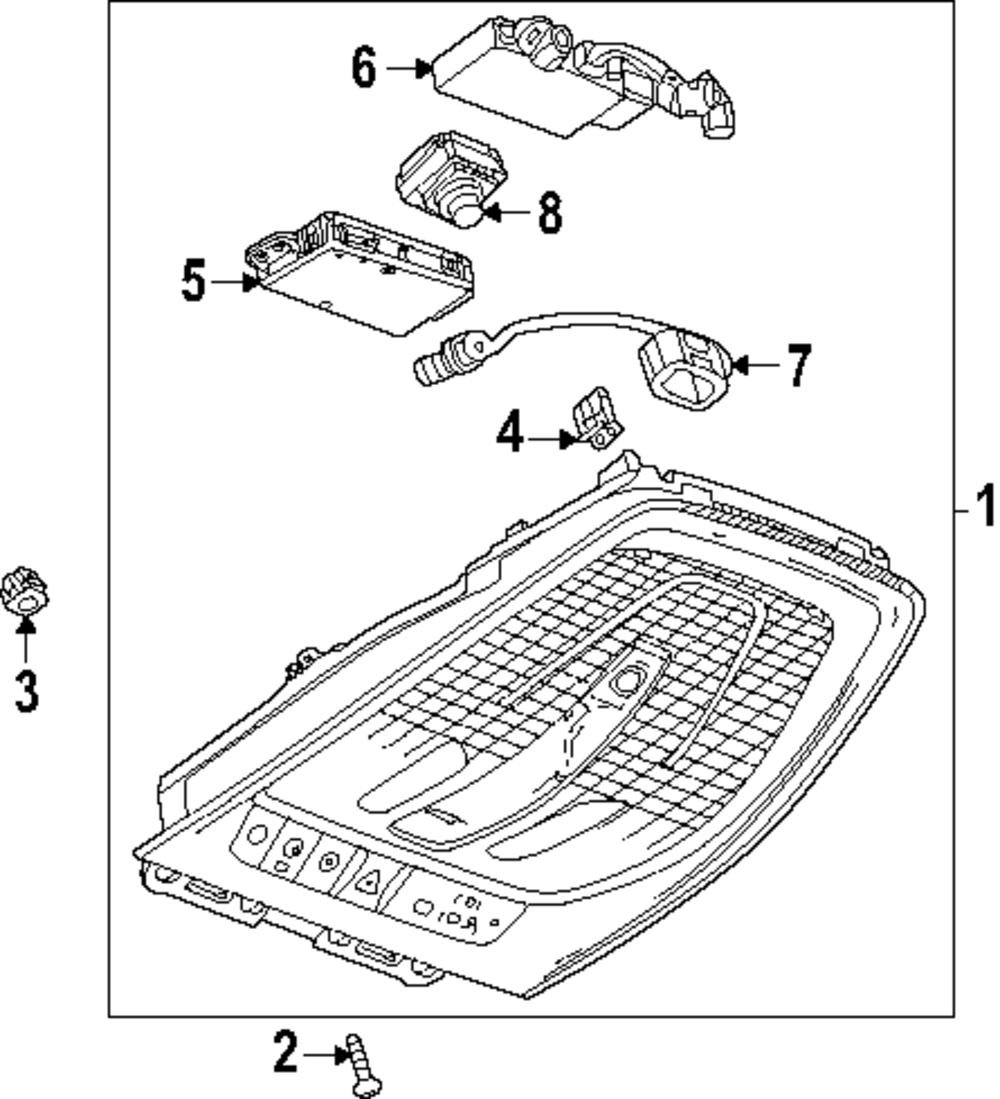 6
8
5
7
4
1
3
2