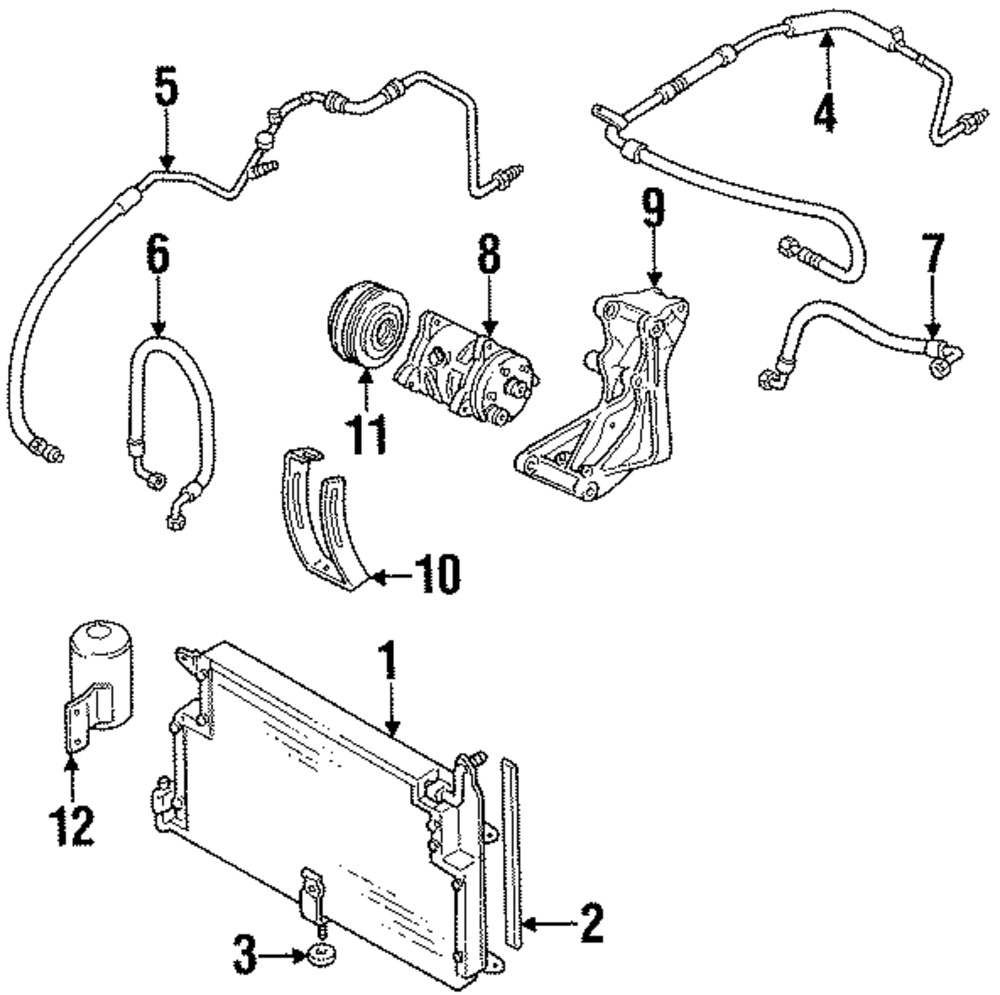 5
4
6
8
9
7
11
10
1
12
2
3