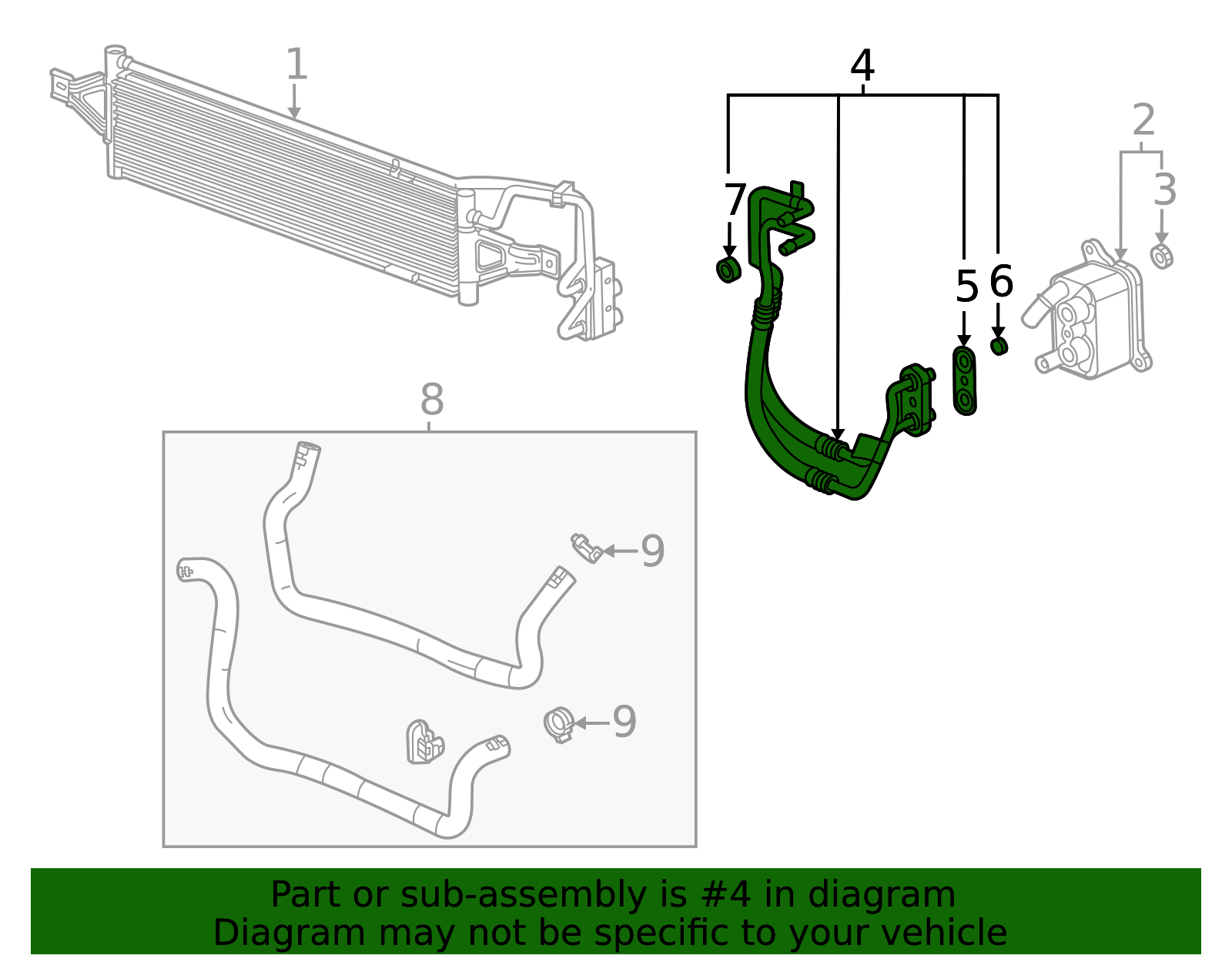 1
4
2
3
7
5
6
8
9
9

Part or sub-assembly is #4 in diagram
Diagram may not be specific to your vehicle