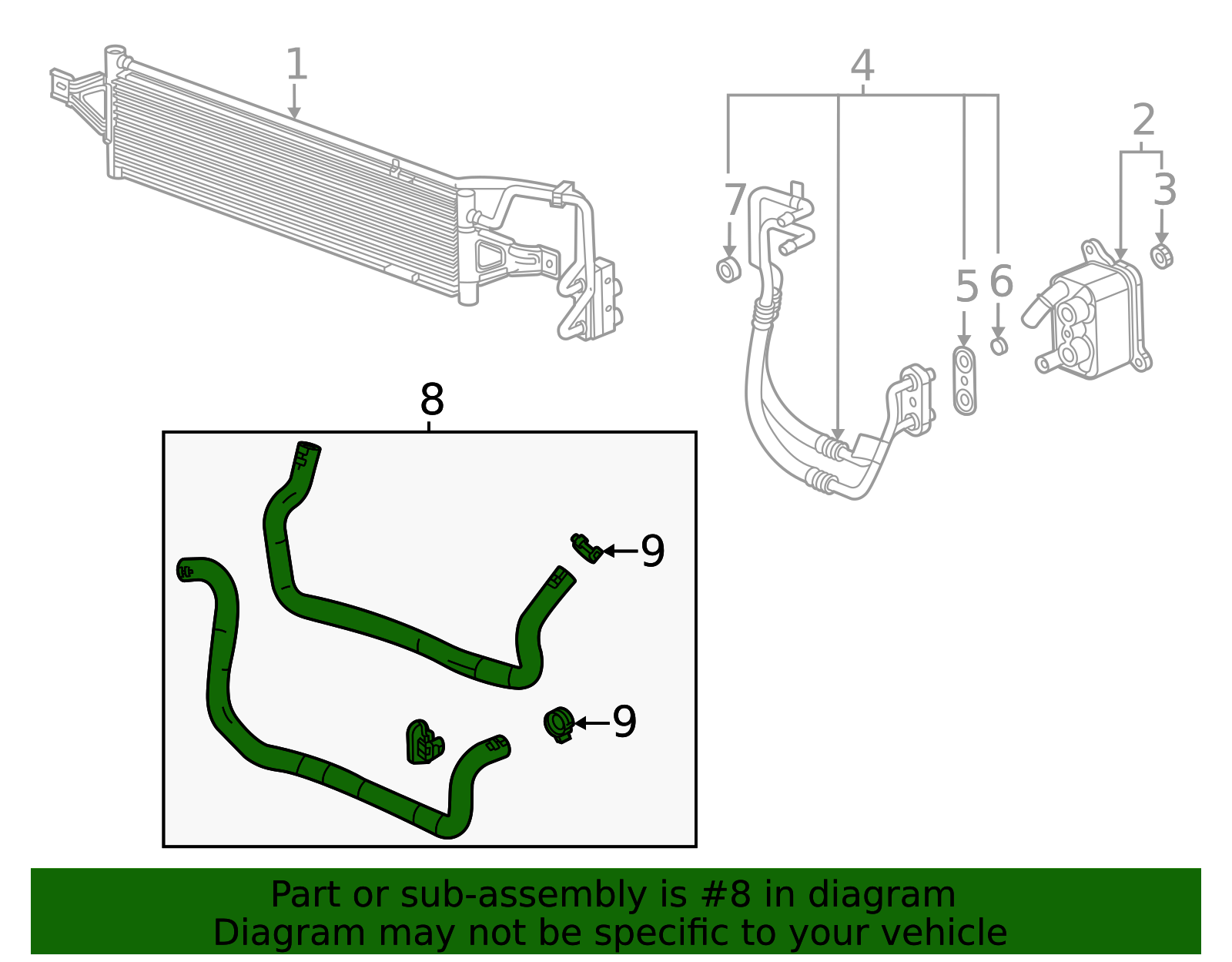 1
4
2
7
3
5
6
8
9
9

Part or sub-assembly is #8 in diagram
Diagram may not be specific to your vehicle