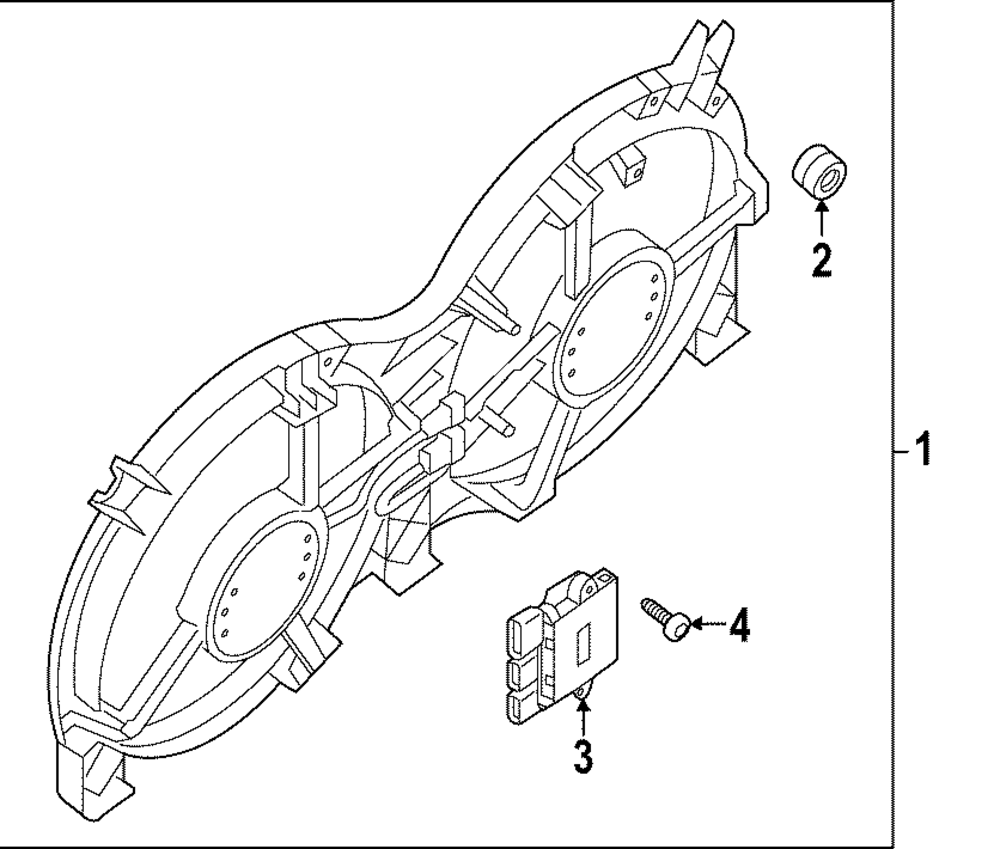 2
1
4
3