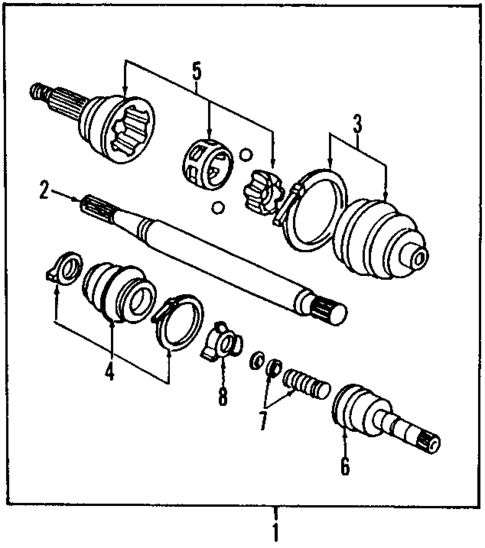 5
3
2
4
8
7
6
1