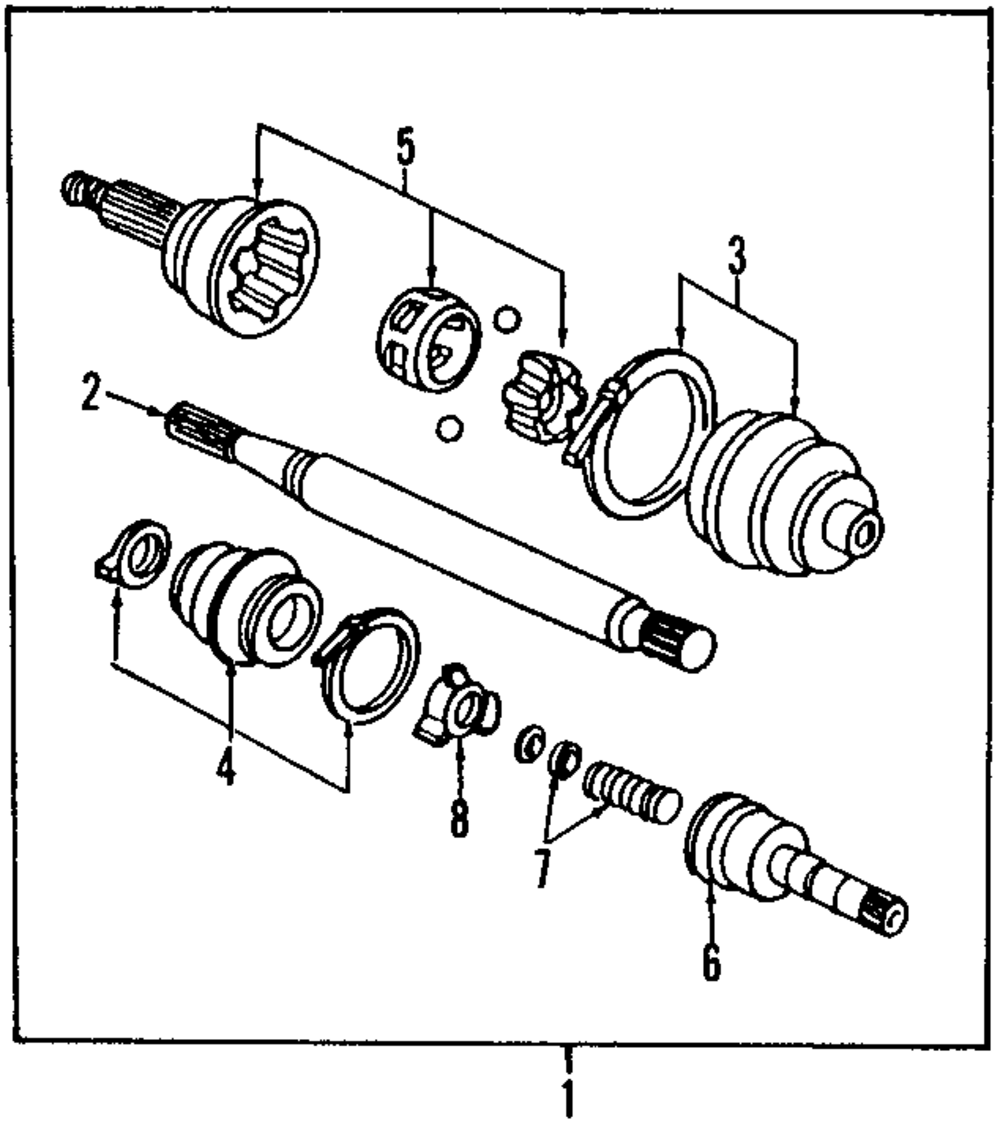 5
3
2
4
8
7
6
1