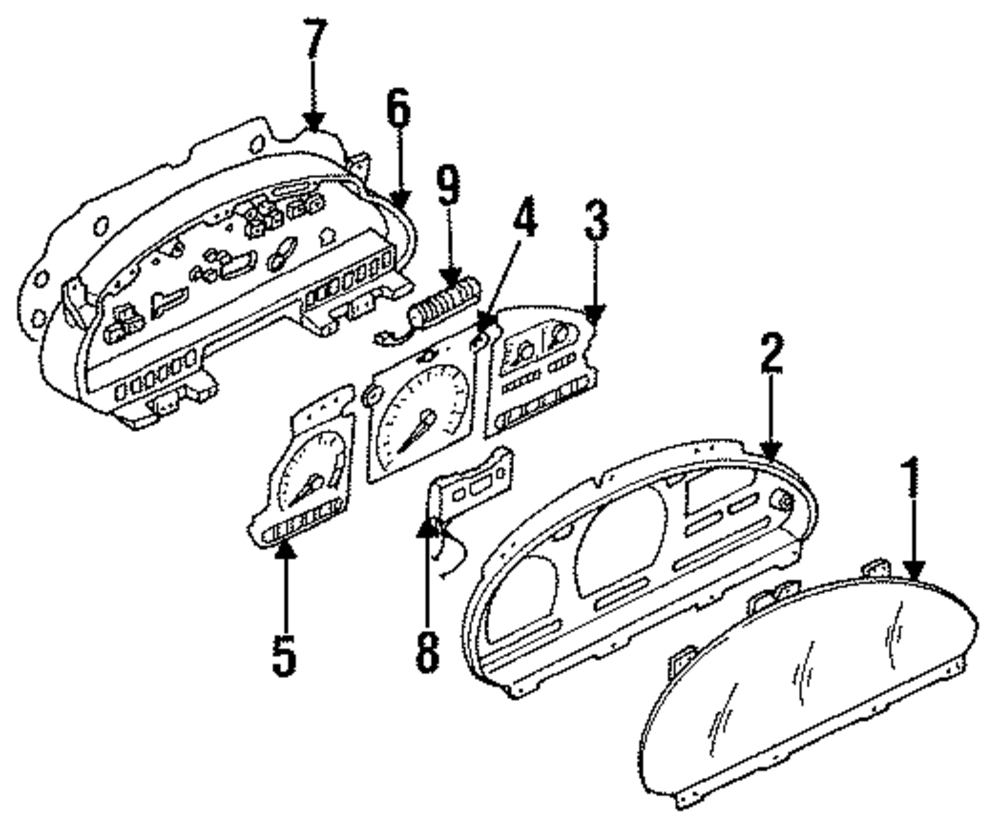 7
6
9
4
3
2
1
5
8