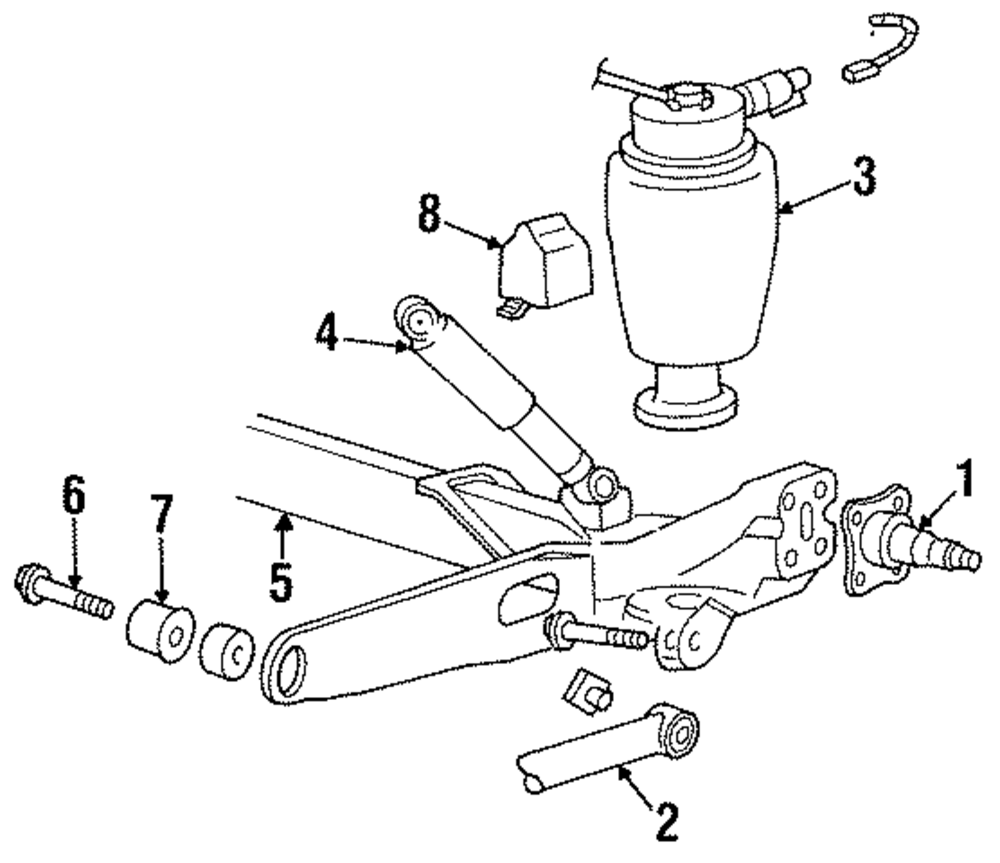 3
8
4
6
7
5
1
2