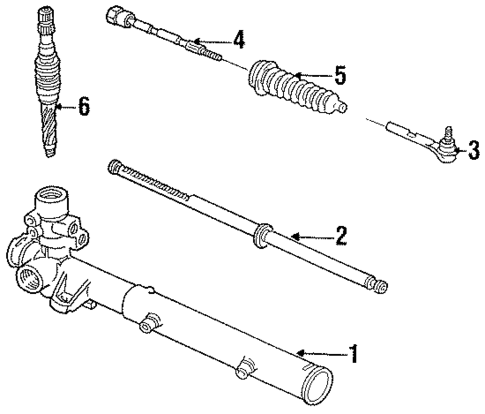 4
5
6
3
2
1