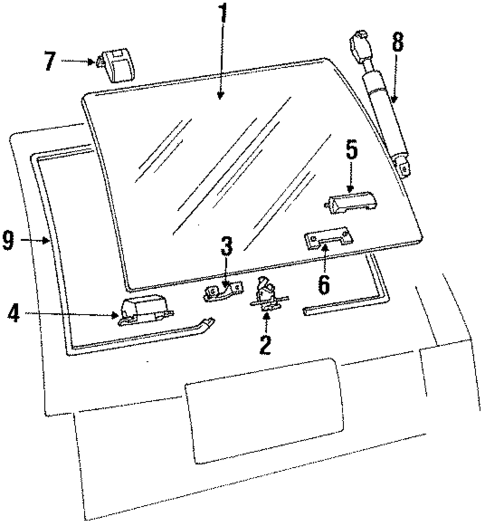 1
7
8
5
9
3
6
4
2