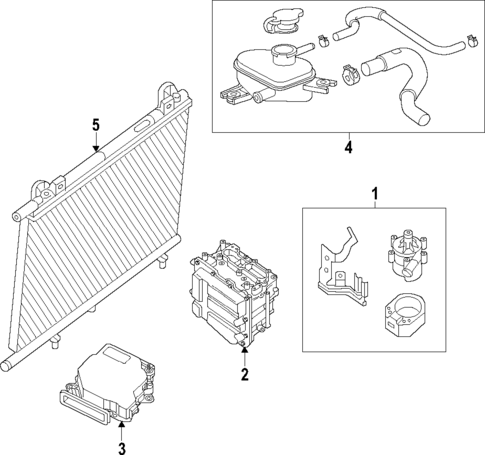 4

5

1

2

3