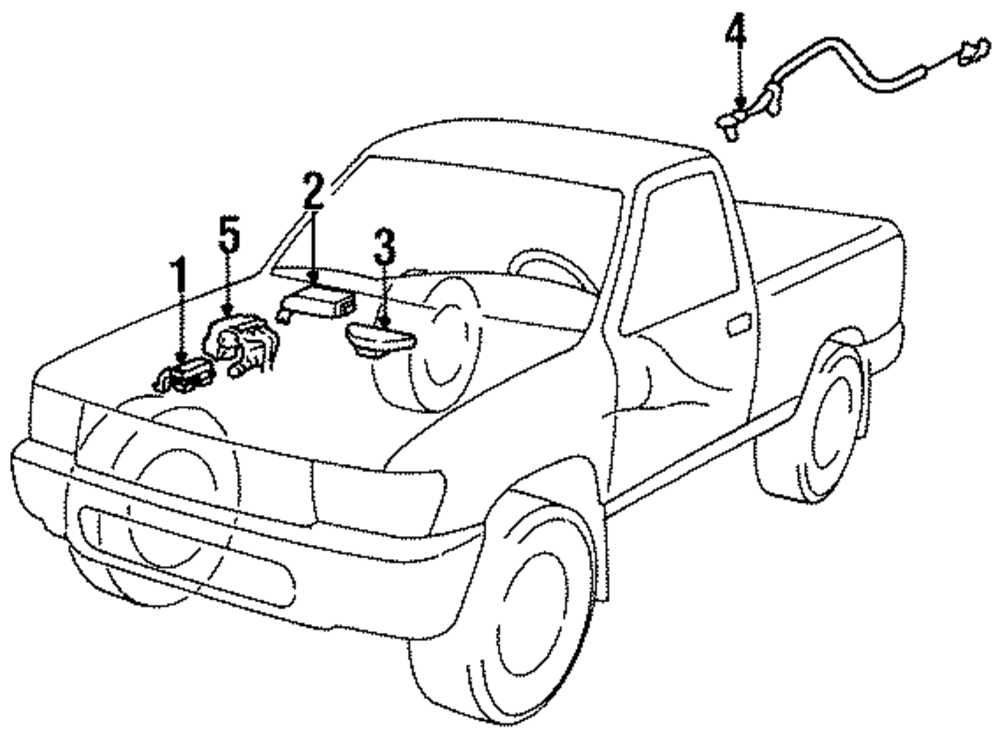 4
2
5
3
1