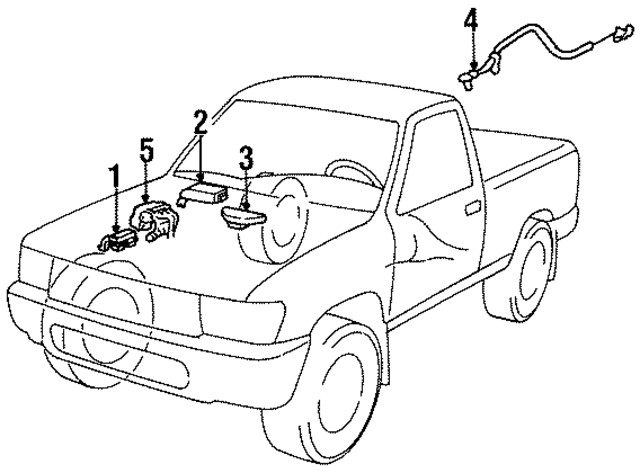 4
2
5
3
1