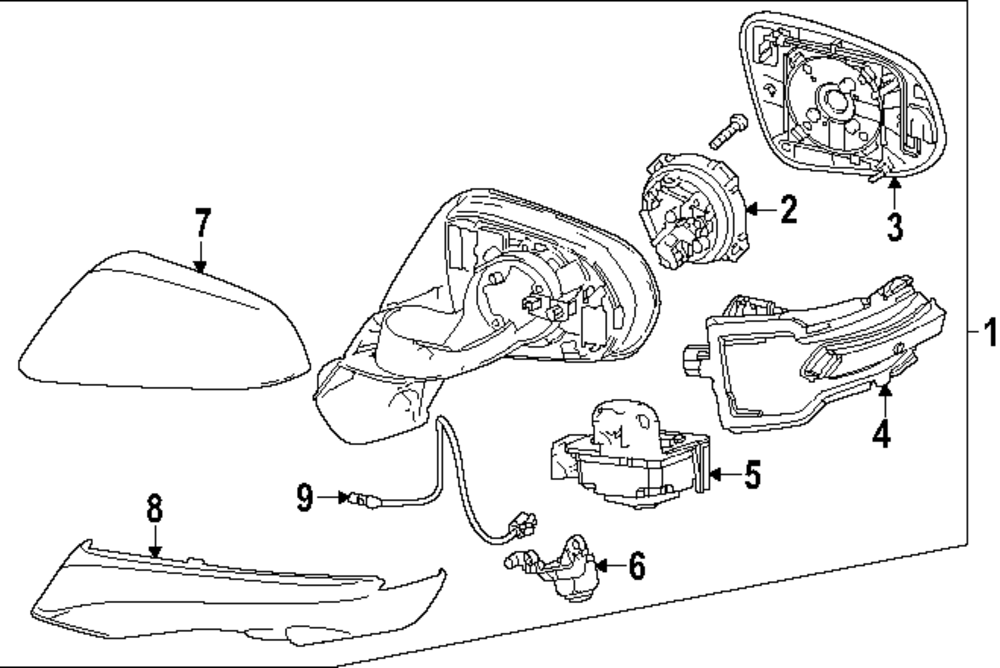 7
2
3
1
4
5
9
8
6