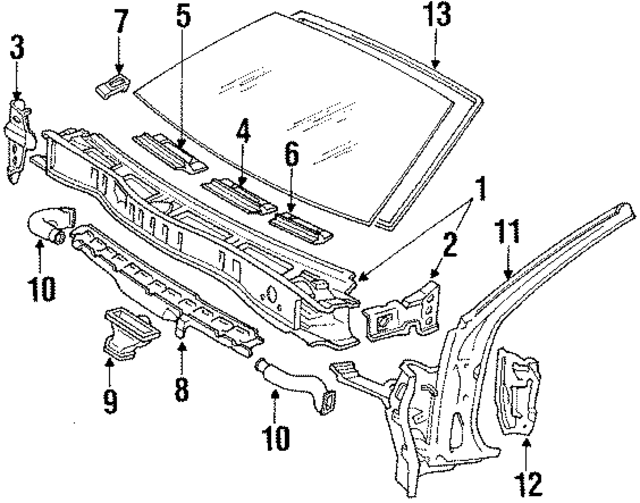 3
7
5
13
4
6
1
2
11
10
9
8
10
12