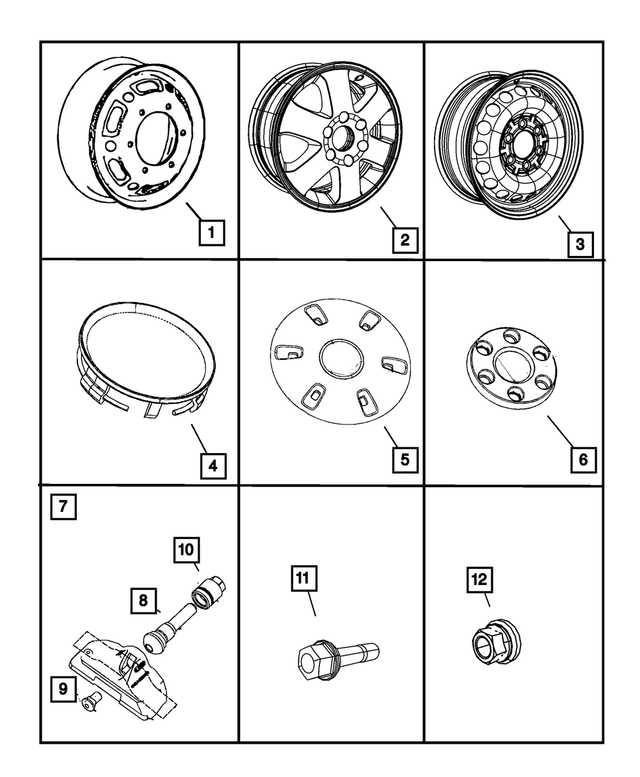 1
2
3
4
5
6
7
10
8
9
11
12