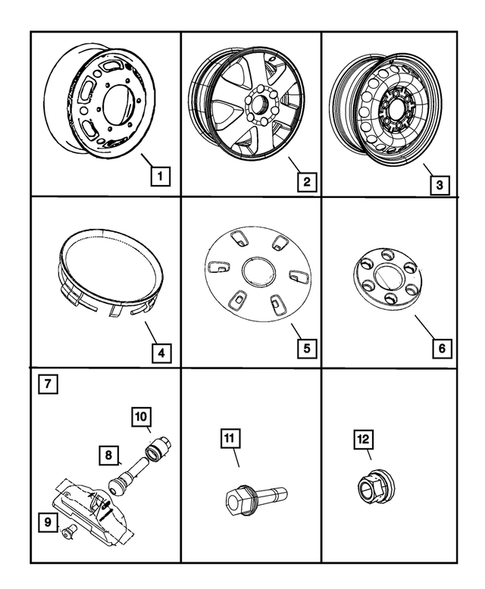 1
2
3
4
5
6
7
10
8
9
11
12