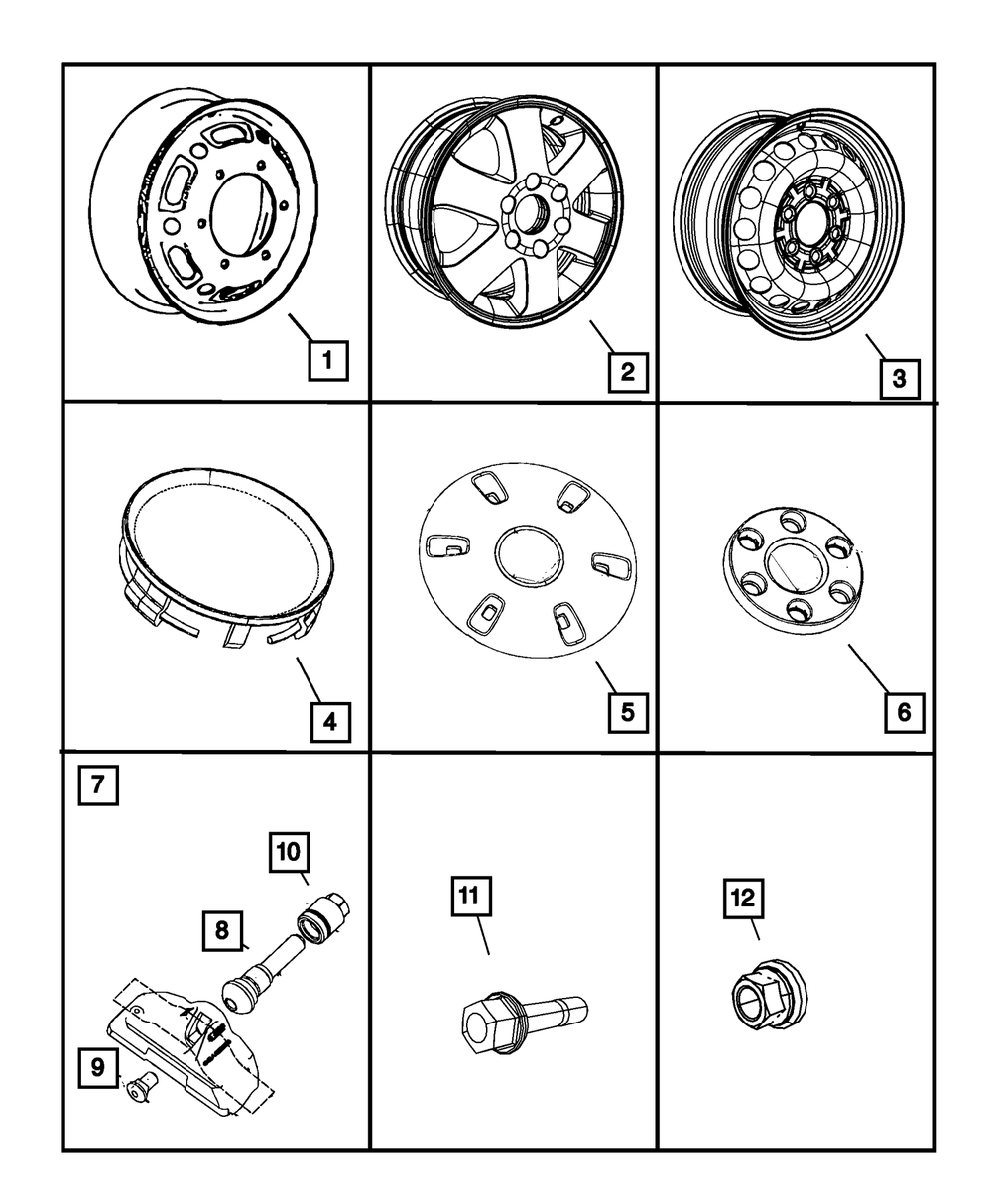 1
2
3
4
5
6
7
10
8
9
11
12