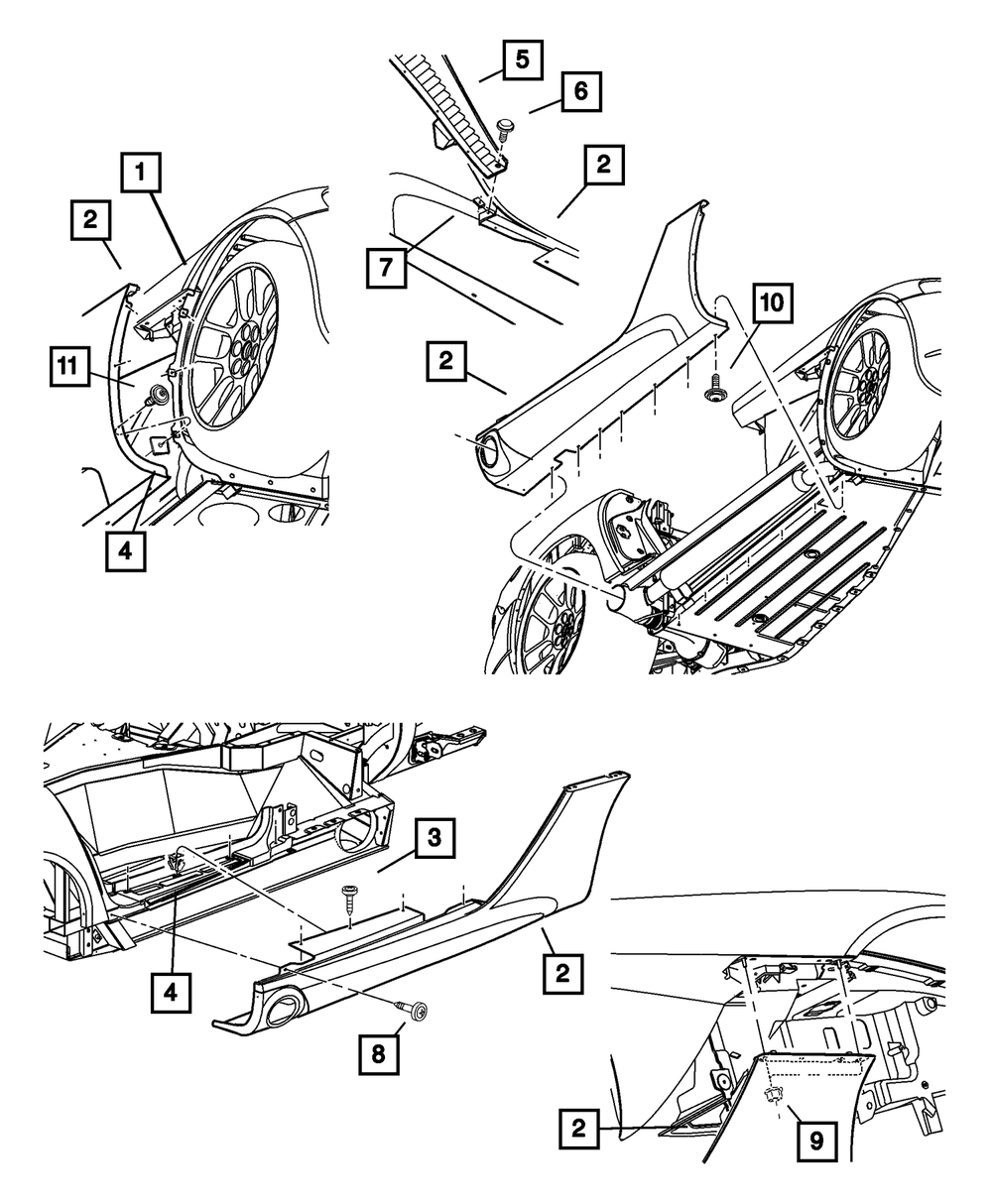 5
6
1
2
2
7
10
11
2
4
3
4
2
8
2
9