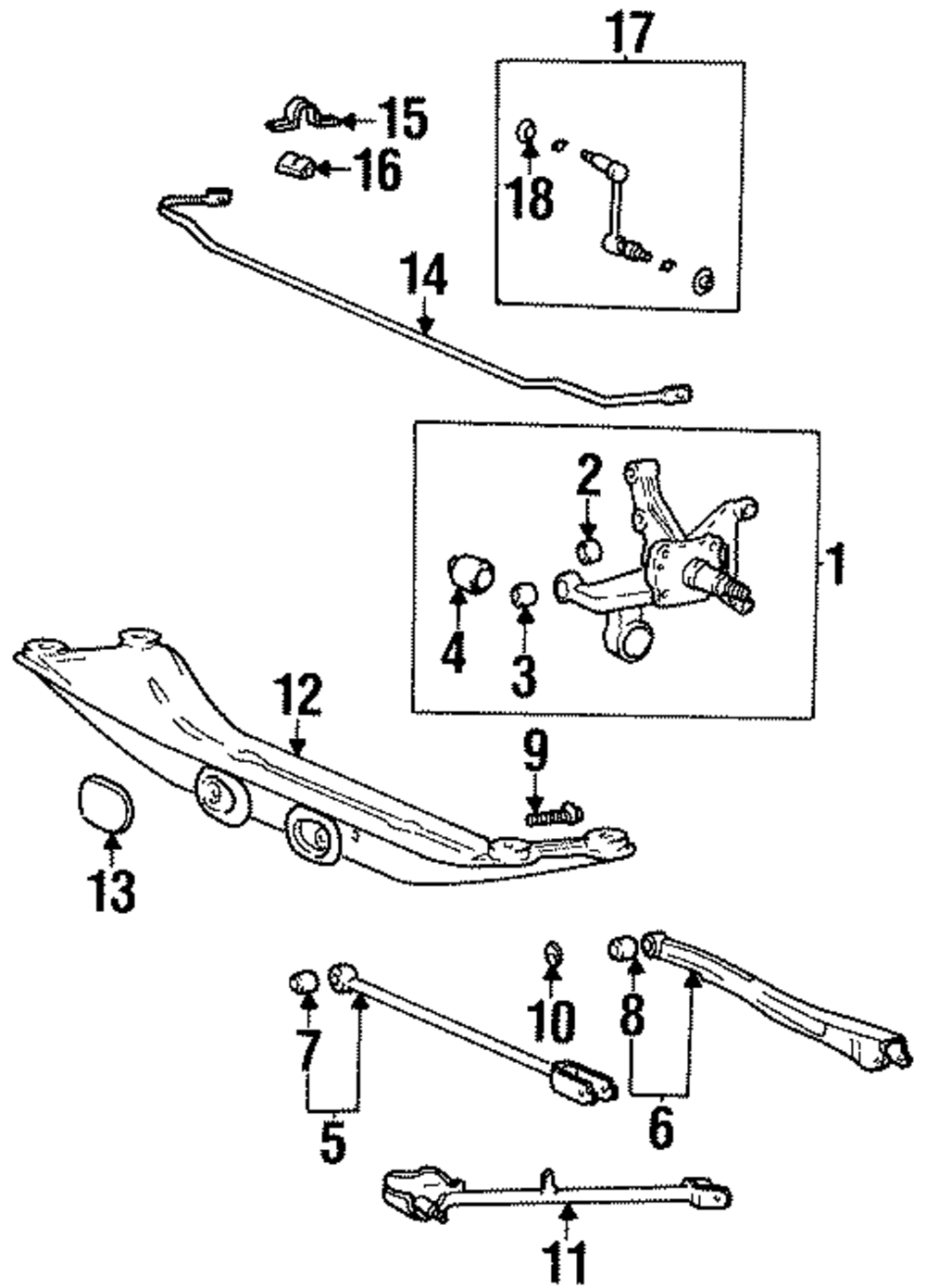 17
15
16
18
14
2
1
4
3
12
9
13
10
8
7
5
6
11