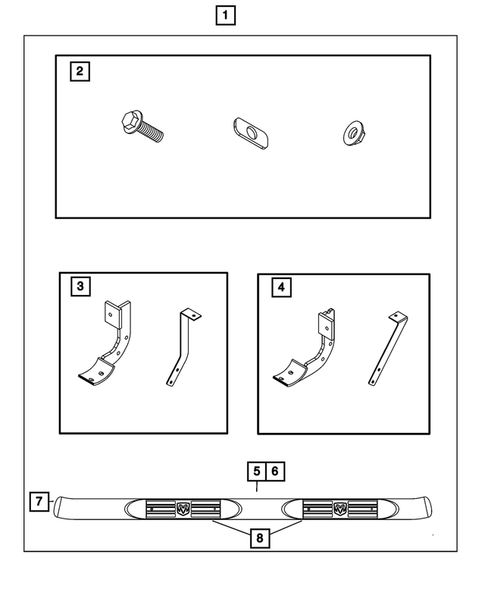 1
2
3
4
5 6
7
8