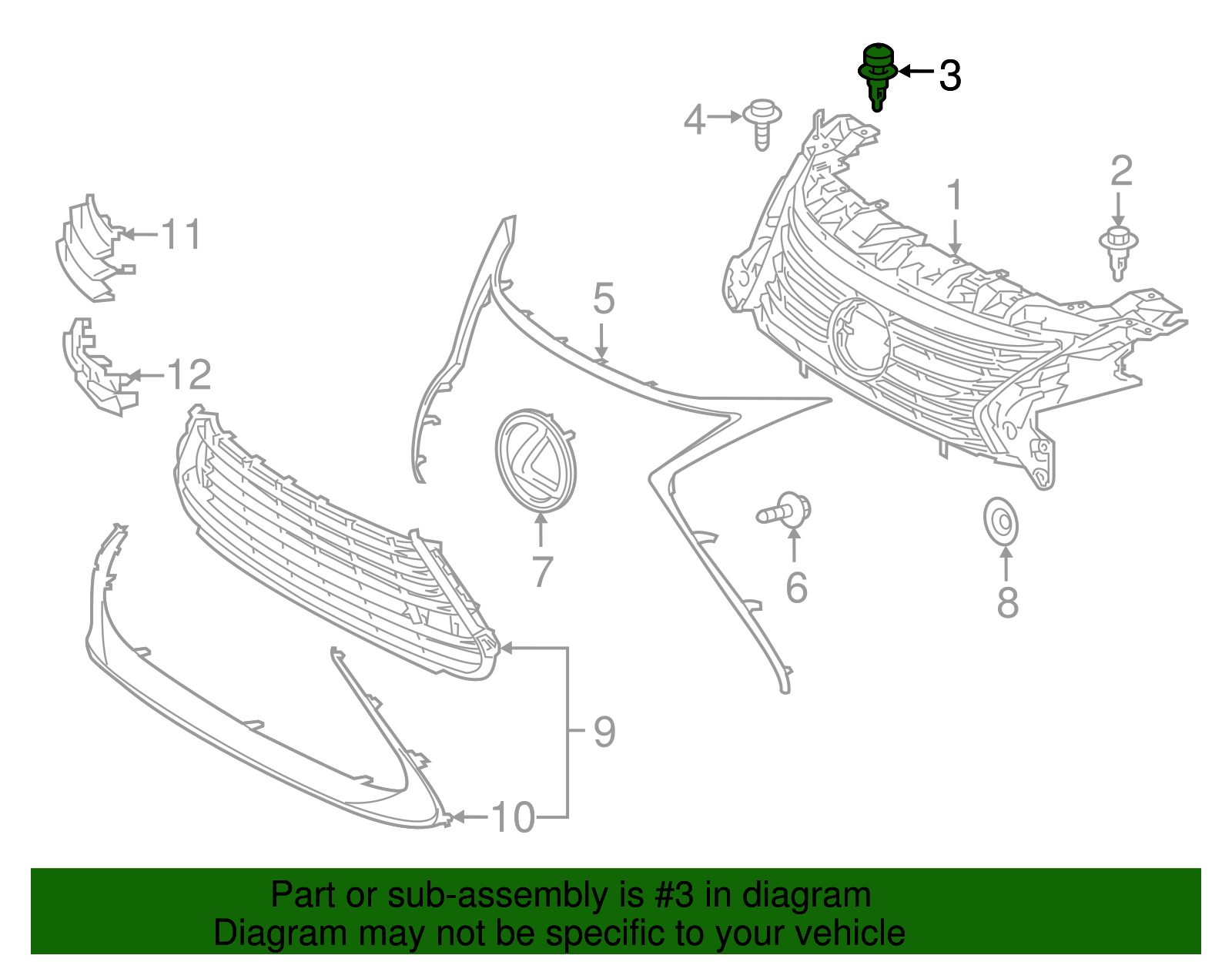 3
4
2
1
11
5
12
7
6
8
9
10

Part or sub-assembly is #3 in diagram
Diagram may not be specific to your vehicle