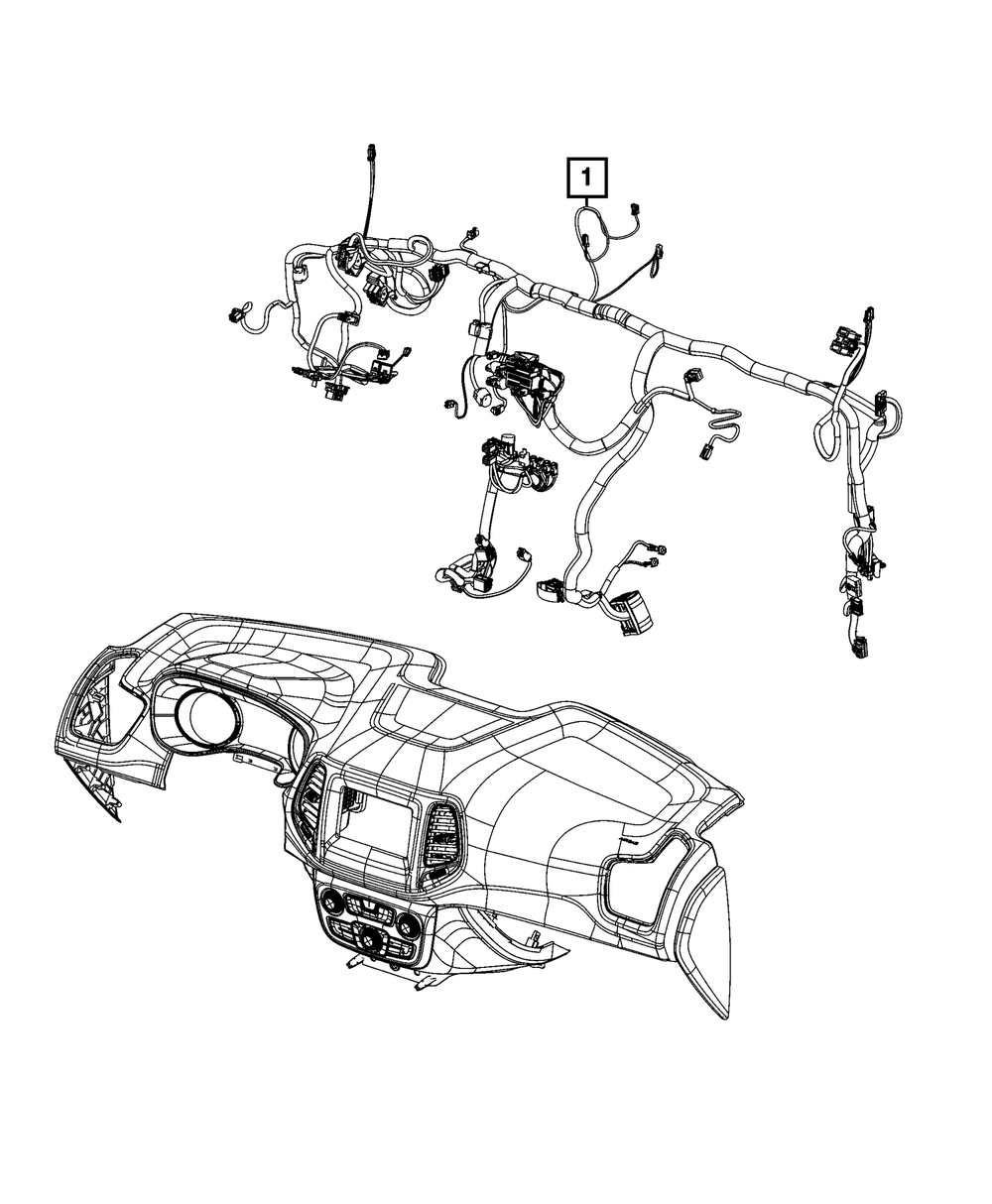 1