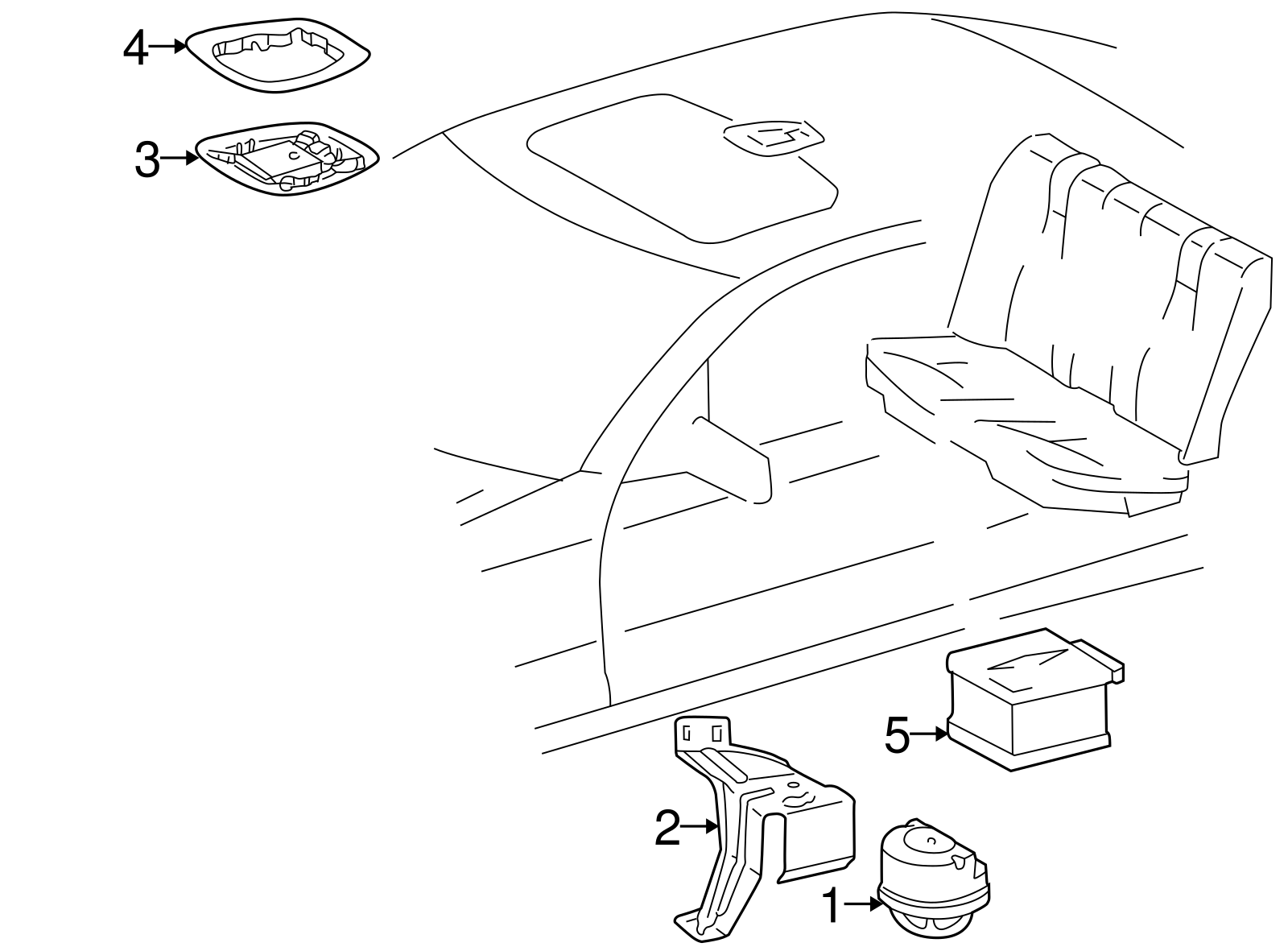 4
3
5
2
1