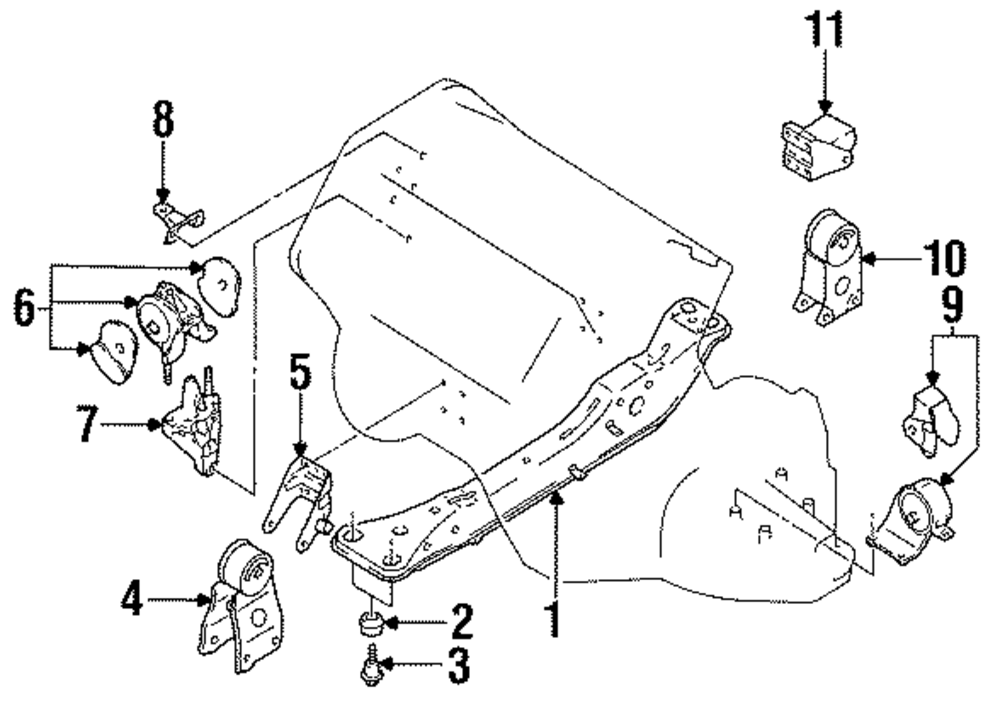 11
8
10
6
9
5
7
4
2
1
3